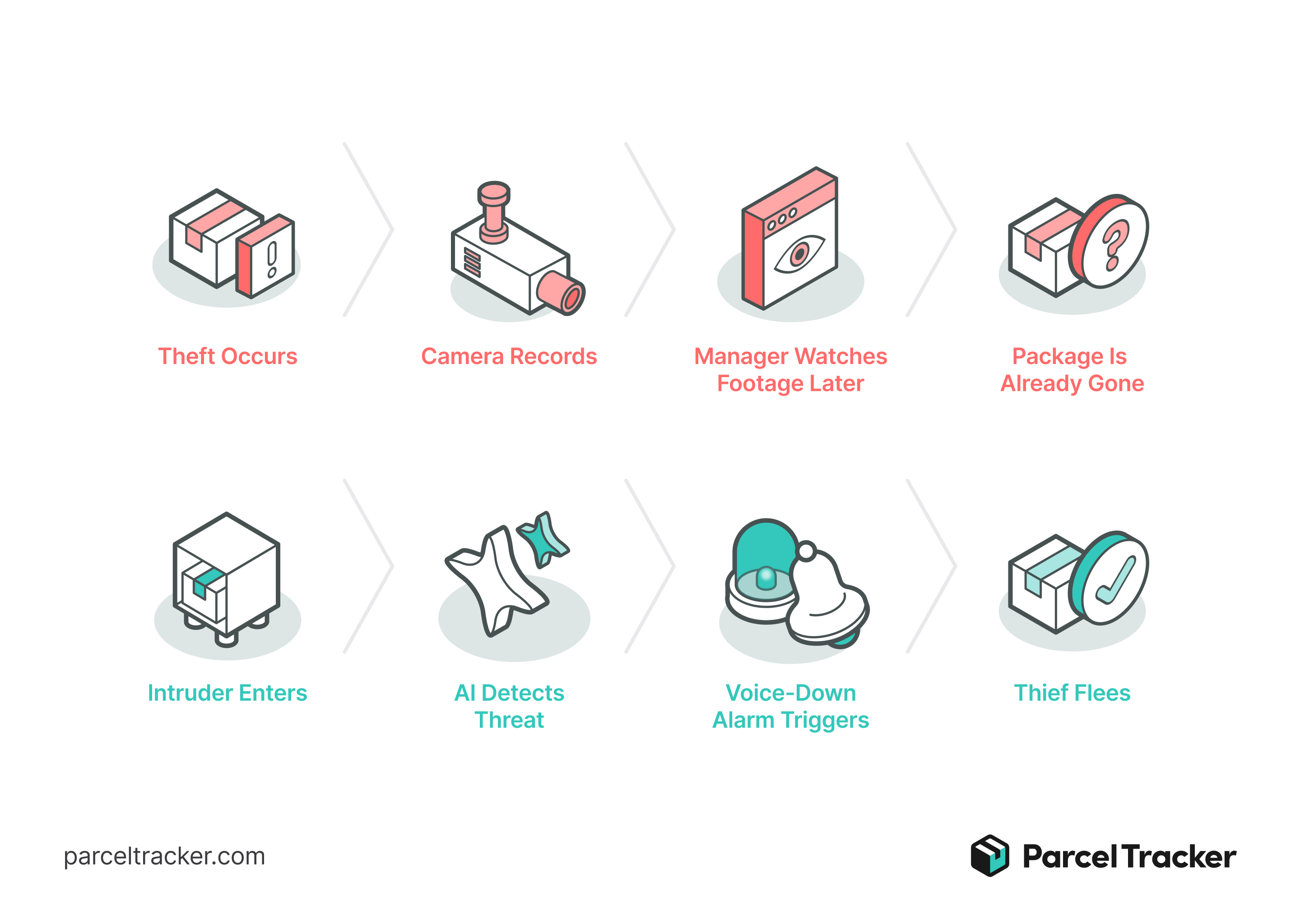 Theft Occurs

Camera Records

Manager Watches Footage Later

Package Is Already Gone

Intruder Enters

AI Detects Threat

Voice-Down Alarm Triggers

Thief Flees

parceltracker.com

Parcel Tracker