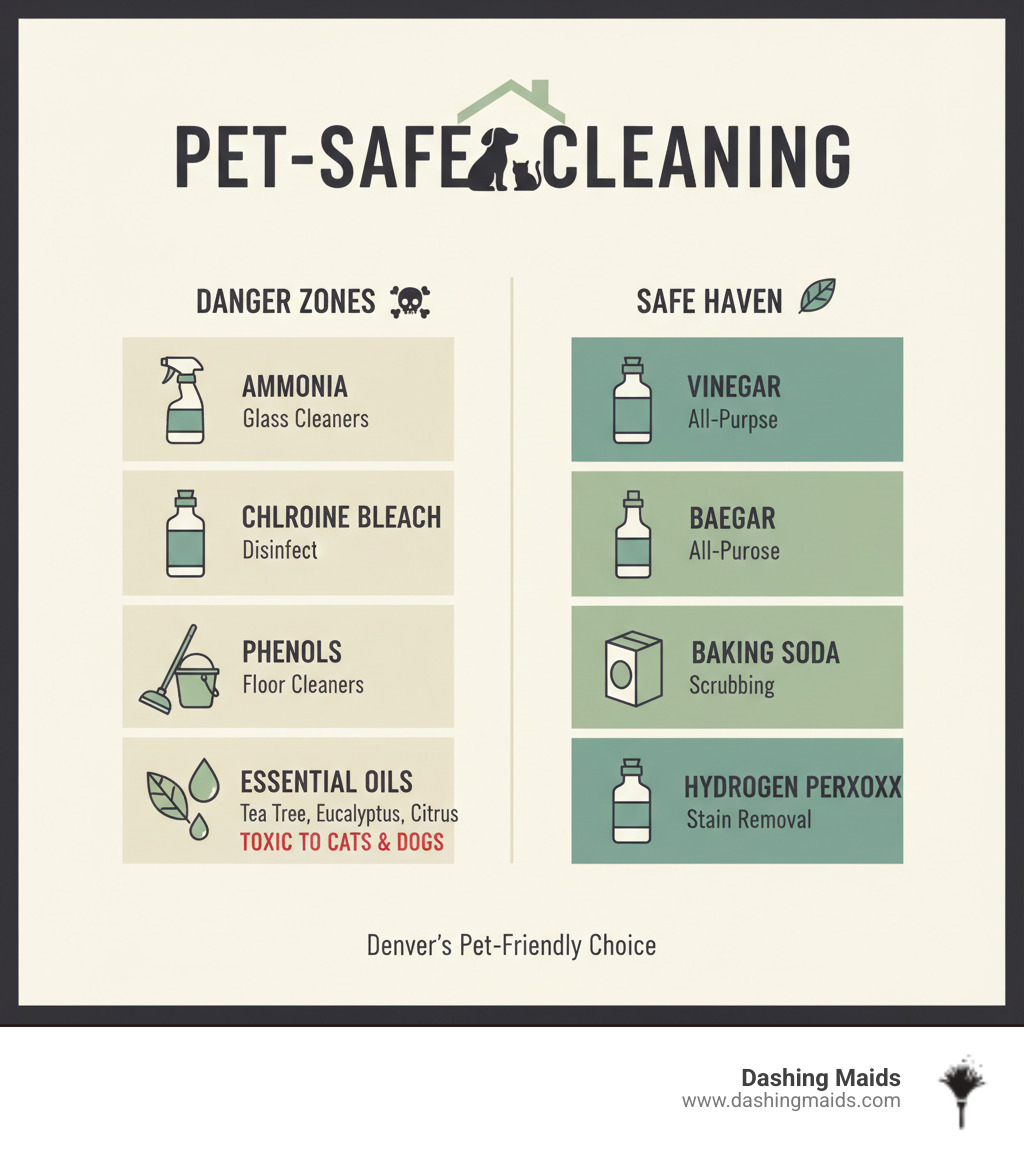 PET-SAFE CLEANING

DANGER ZONES

AMMONIA
Glass Cleaners

CHLROINE BLEACH
Disinfect

PHENOLS
Floor Cleaners

ESSENTIAL OILS
Tea Tree, Eucalyptus, Citrus
TOXIC TO CATS & DOGS

SAFE HAVEN

VINEGAR
All-Purpse

BAEGAR
All-Purose

BAKING SODA
Scrubbing

HYDROGEN PERXOXX
Stain Removal

Denver's Pet-Friendly Choice

Dashing Maids
www.dashingmaids.com