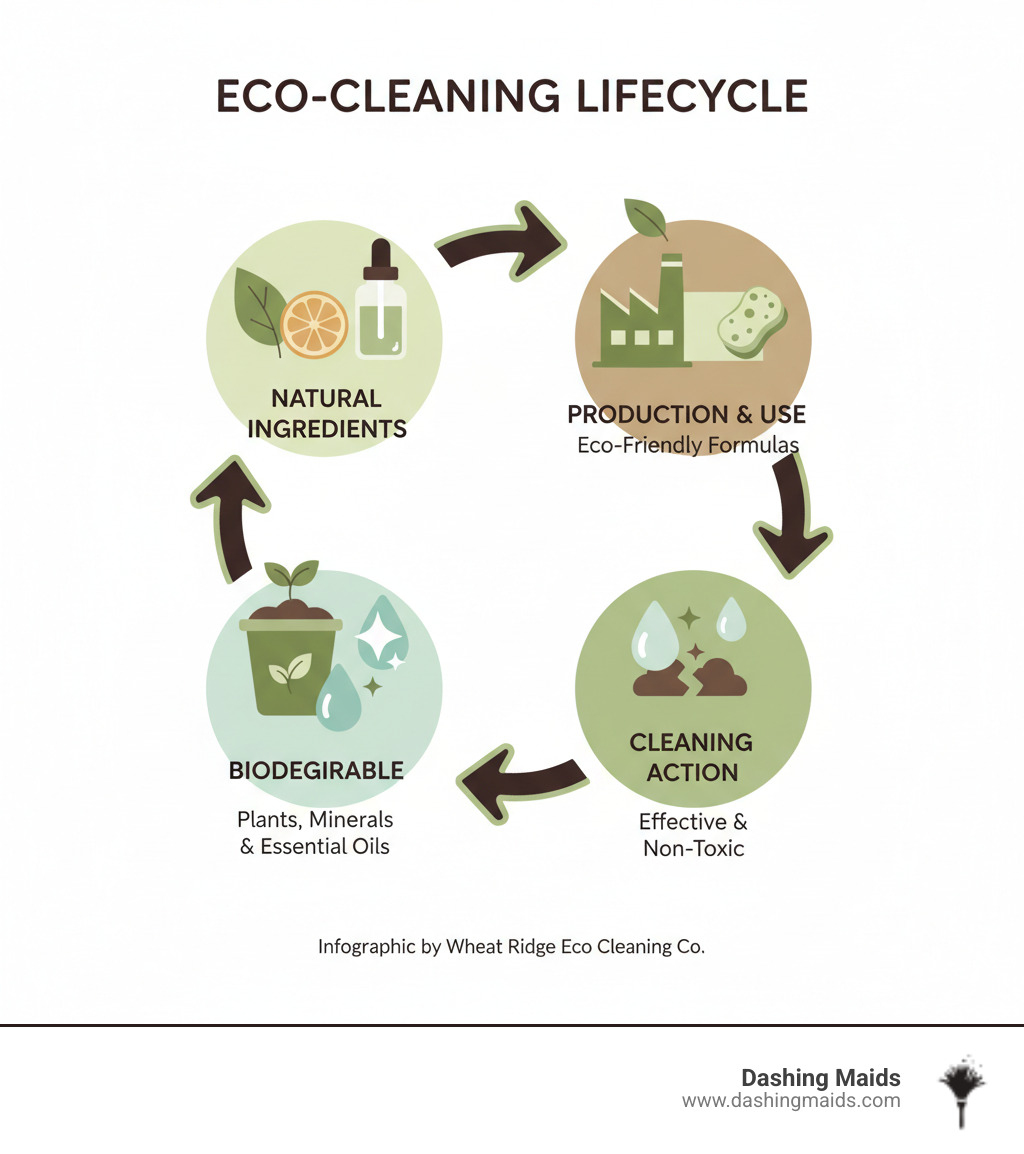 ECO-CLEANING LIFECYCLE

NATURAL INGREDIENTS

PRODUCTION & USE
Eco-Friendly Formulas

CLEANING ACTION
Effective & Non-Toxic

BIODEGIRABLE
Plants, Minerals & Essential Oils

Infographic by Wheat Ridge Eco Cleaning Co.

Dashing Maids
www.dashingmaids.com