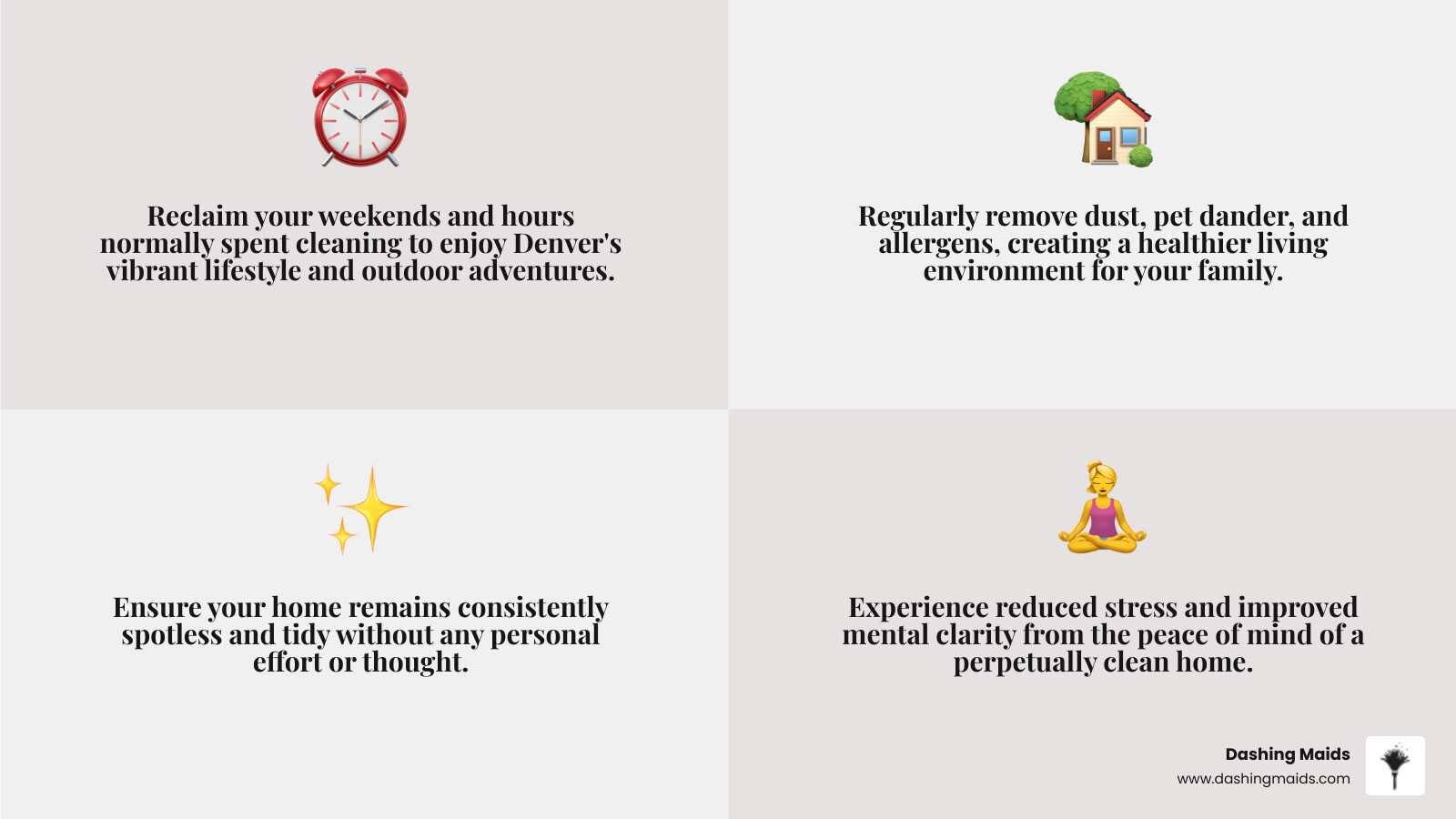 Reclaim your weekends and hours normally spent cleaning to enjoy Denver's vibrant lifestyle and outdoor adventures.

Regularly remove dust, pet dander, and allergens, creating a healthier living environment for your family.

Ensure your home remains consistently spotless and tidy without any personal effort or thought.

Experience reduced stress and improved mental clarity from the peace of mind of a perpetually clean home.

Dashing Maids
www.dashingmaids.com