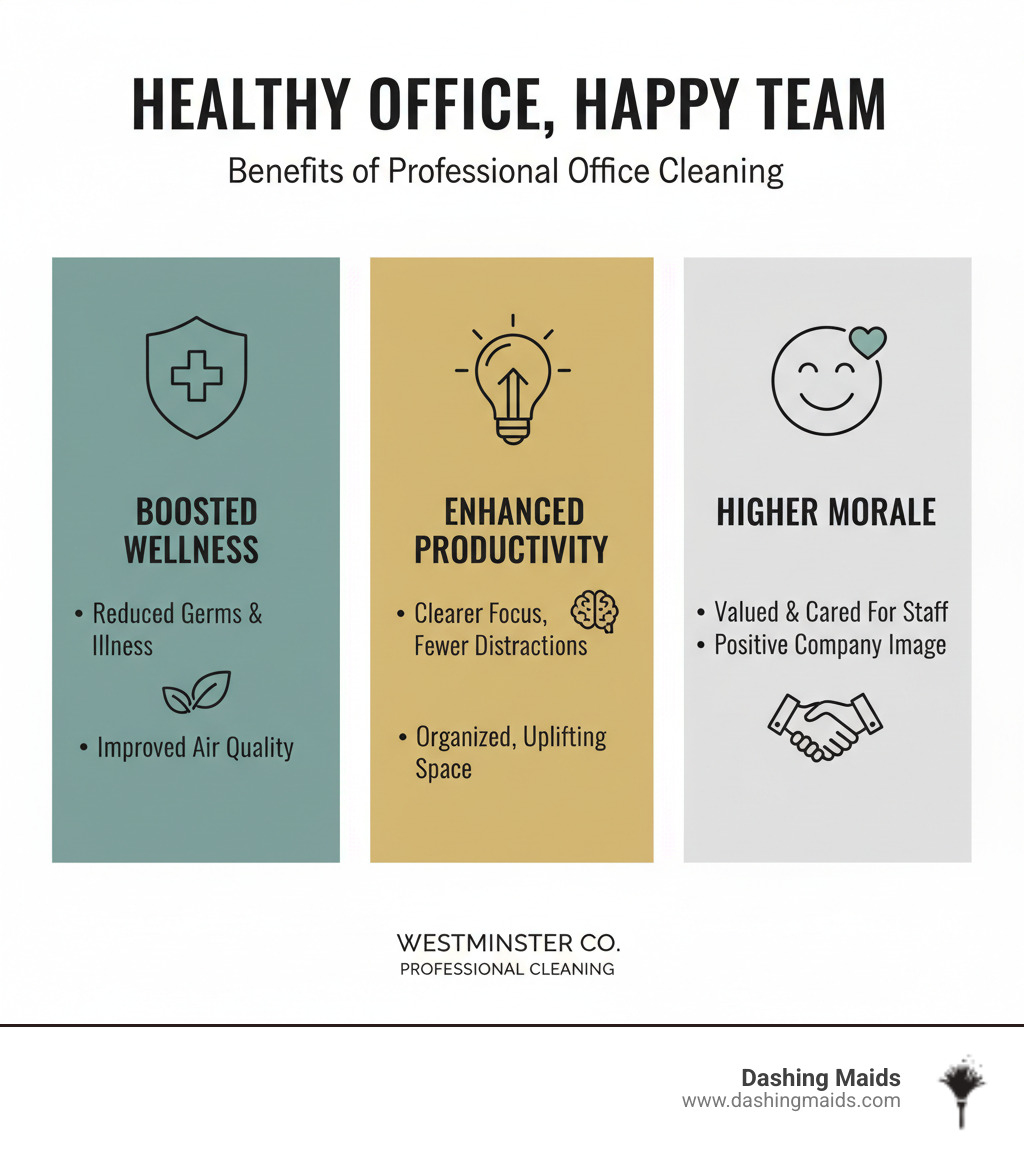 HEALTHY OFFICE, HAPPY TEAM

Benefits of Professional Office Cleaning

BOOSTED WELLNESS

• Reduced Germs & Illness

• Improved Air Quality

ENHANCED PRODUCTIVITY

• Clearer Focus, Fewer Distractions

• Organized, Uplifting Space

HIGHER MORALE

• Valued & Cared For Staff
• Positive Company Image

WESTMINSTER CO.
PROFESSIONAL CLEANING

Dashing Maids
www.dashingmaids.com