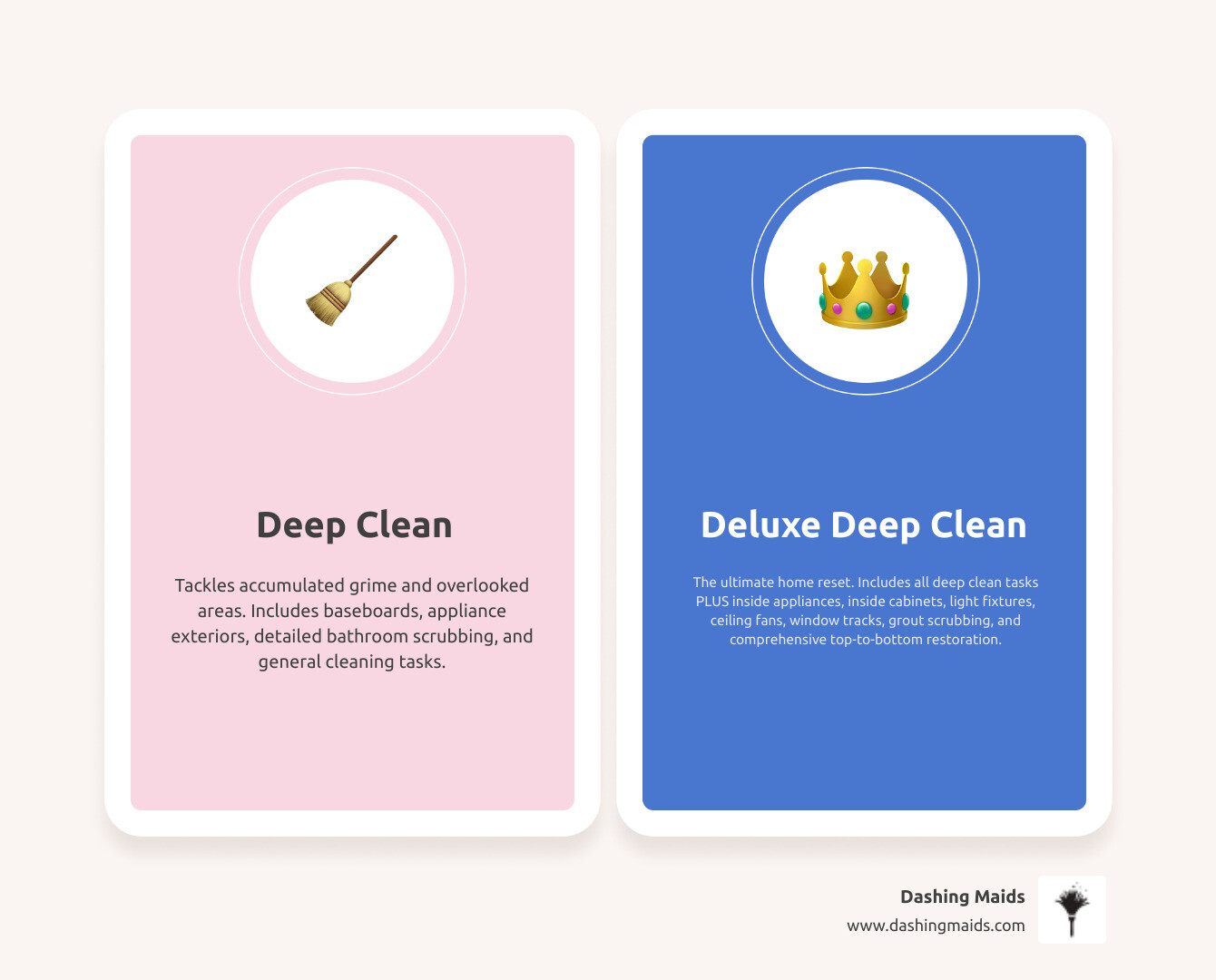 Deep Clean

Tackles accumulated grime and overlooked areas. Includes baseboards, appliance exteriors, detailed bathroom scrubbing, and general cleaning tasks.

Deluxe Deep Clean

The ultimate home reset. Includes all deep clean tasks PLUS inside appliances, inside cabinets, light fixtures, ceiling fans, window tracks, grout scrubbing, and comprehensive top-to-bottom restoration.

Dashing Maids
www.dashingmaids.com