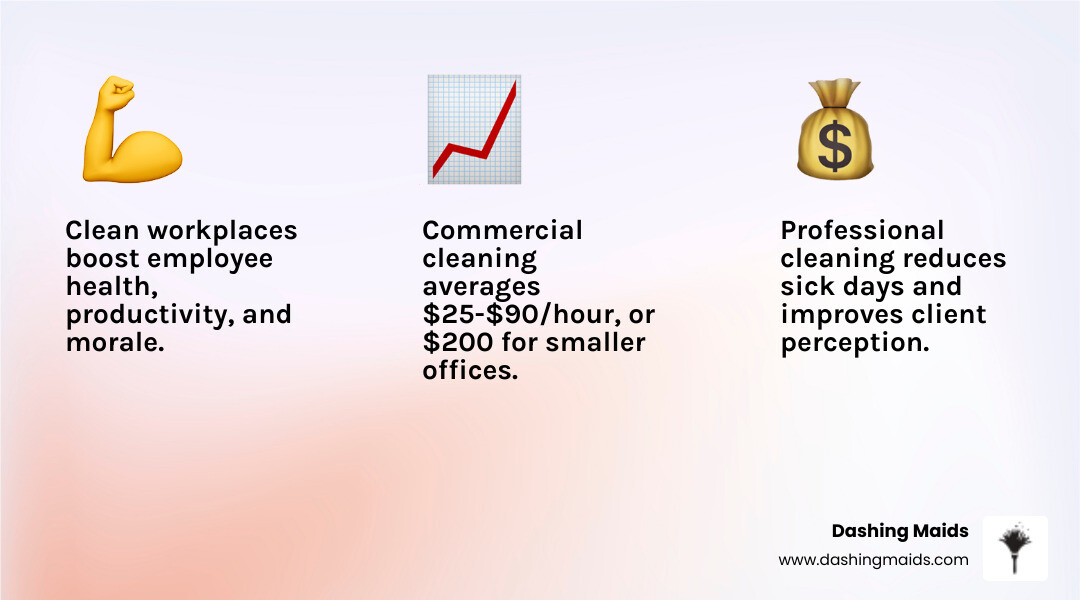 Clean workplaces boost employee health, productivity, and morale.

Commercial cleaning averages \$25-\$90/hour, or \$200 for smaller offices.

Professional cleaning reduces sick days and improves client perception.

Dashing Maids
www.dashingmaids.com