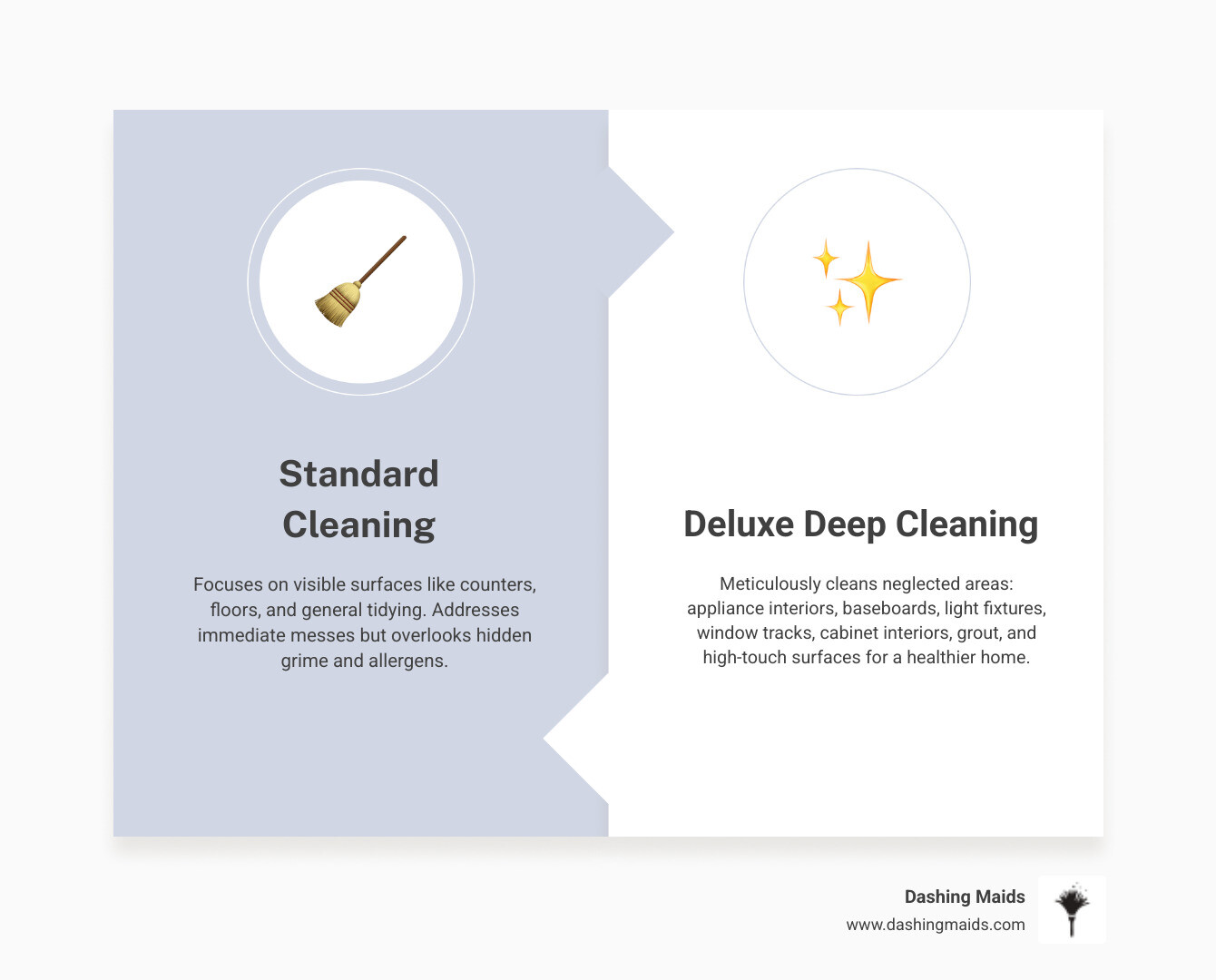 Standard Cleaning

Focuses on visible surfaces like counters, floors, and general tidying. Addresses immediate messes but overlooks hidden grime and allergens.

Deluxe Deep Cleaning

Meticulously cleans neglected areas: appliance interiors, baseboards, light fixtures, window tracks, cabinet interiors, grout, and high-touch surfaces for a healthier home.

Dashing Maids
www.dashingmaids.com