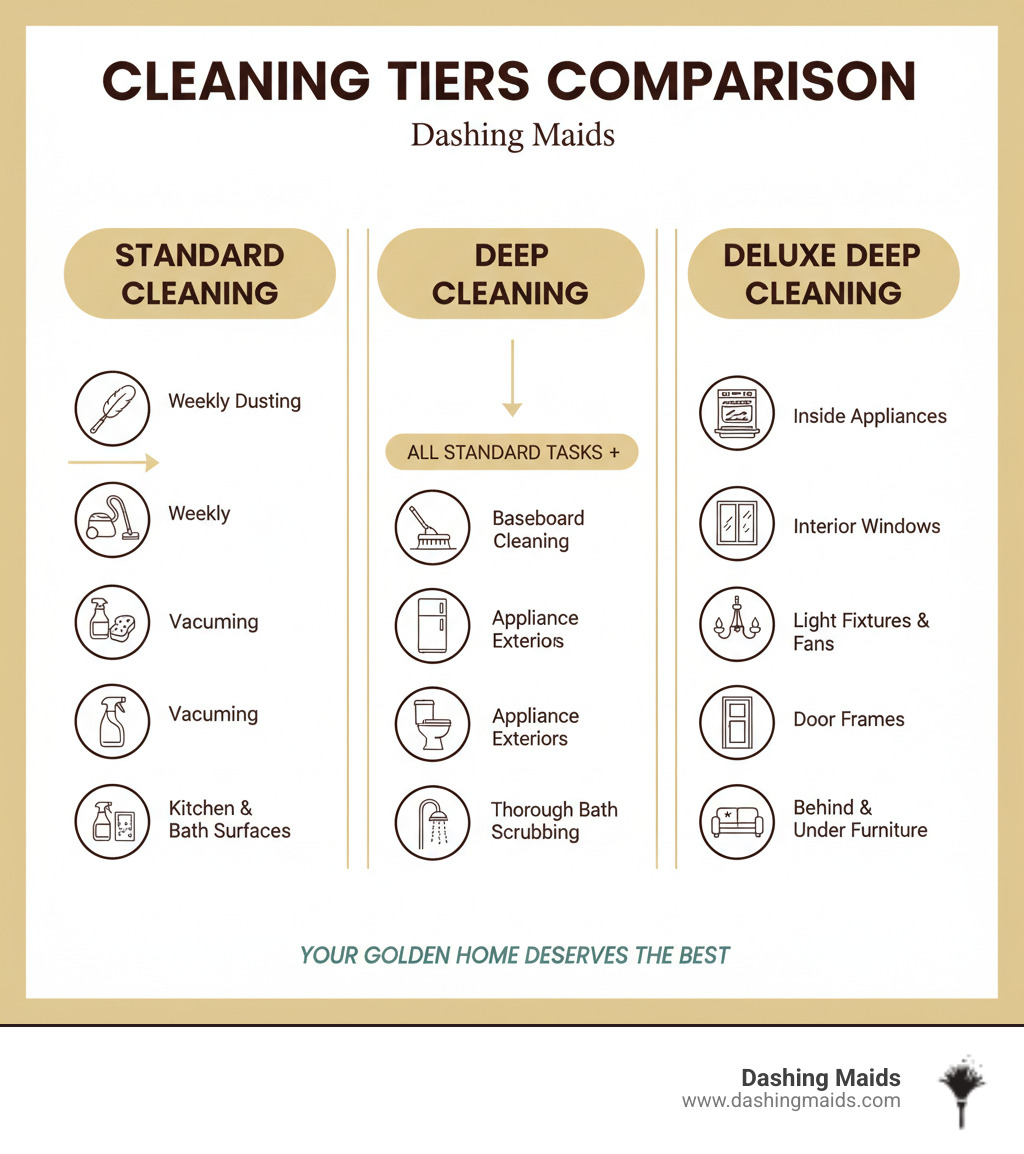 CLEANING TIERS COMPARISON

Dashing Maids

STANDARD CLEANING

Weekly Dusting

Weekly

Vacuming

Vacuming

Kitchen & Bath Surfaces

DEEP CLEANING

ALL STANDARD TASKS +

Baseboard Cleaning

Appliance Exterios

Appliance Exteriors

Thorough Bath Scrubbing

DELUXE DEEP CLEANING

Inside Appliances

Interior Windows

Light Fixtures & Fans

Door Frames

Behind & Under Furniture

YOUR GOLDEN HOME DESERVES THE BEST

Dashing Maids
www.dashingmaids.com