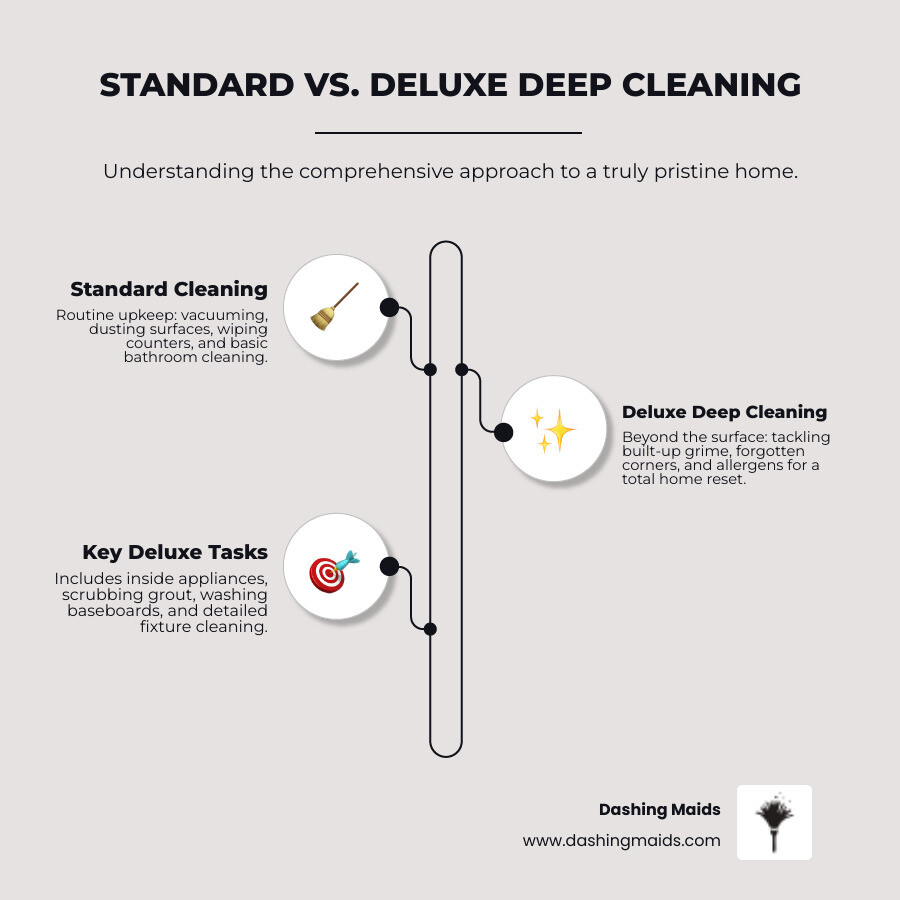 STANDARD VS. DELUXE DEEP CLEANING

Understanding the comprehensive approach to a truly pristine home.

Standard Cleaning

Routine upkeep: vacuuming, dusting surfaces, wiping counters, and basic bathroom cleaning.

Deluxe Deep Cleaning

Beyond the surface: tackling built-up grime, forgotten corners, and allergens for a total home reset.

Key Deluxe Tasks

Includes inside appliances, scrubbing grout, washing baseboards, and detailed fixture cleaning.

Dashing Maids

www.dashingmaids.com