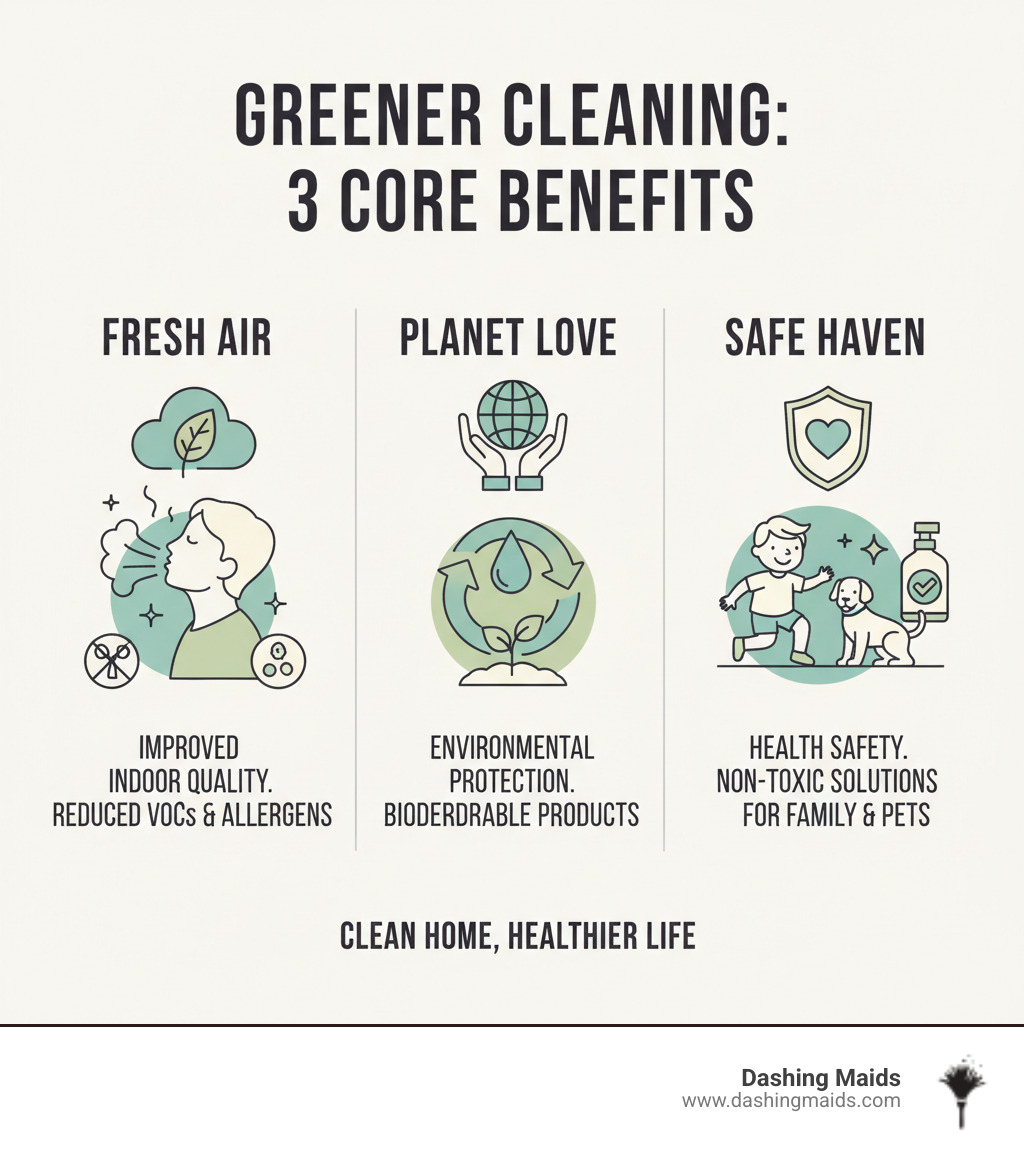 GREENER CLEANING:
3 CORE BENEFITS

FRESH AIR

IMPROVED
INDOOR QUALITY.
REDUCED VOCs & ALLERGENS

PLANET LOVE

ENVIRONMENTAL
PROTECTION.
BIODERDRABLE PRODUCTS

SAFE HAVEN

HEALTH SAFETY.
NON-TOXIC SOLUTIONS
FOR FAMILY & PETS

CLEAN HOME, HEALTHIER LIFE

Dashing Maids
www.dashingmaids.com