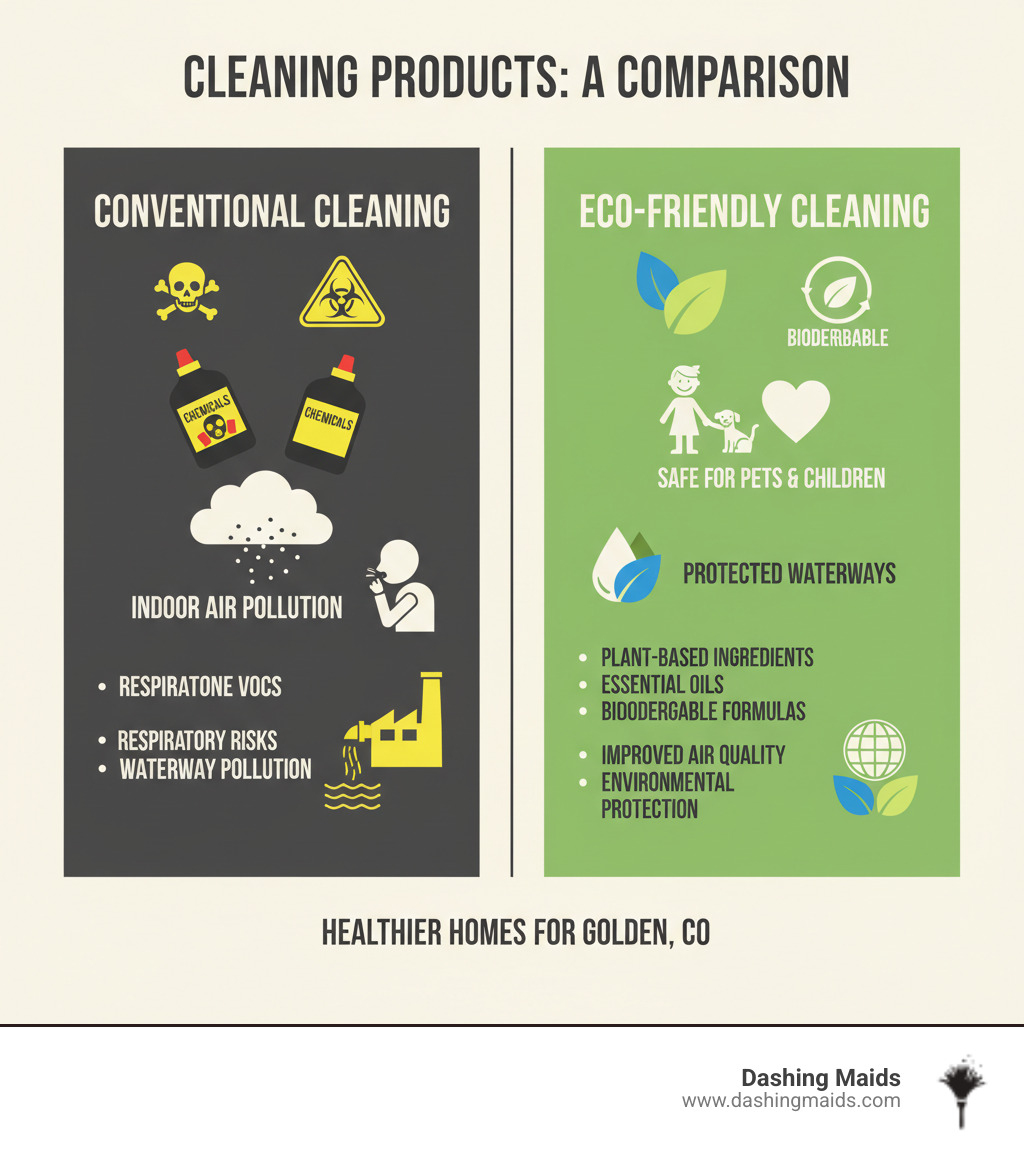 CLEANING PRODUCTS: A COMPARISON

CONVENTIONAL CLEANING

CHEMICALS

CHENICALS

INDOOR AIR POLLUTION

• RESPIRATONE VOCS
• RESPIRATORY RISKS
• WATERWAY POLLUTION

ECO-FRIENDLY CLEANING

BIODERBABLE

SAFE FOR PETS & CHILDREN

PROTECTED WATERWAYS

• PLANT-BASED INGREDIENTS
• ESSENTIAL OILS
• BIODODERGABLE FORMULAS
• IMPROVED AIR QUALITY
• ENVIRONMENTAL PROTECTION

HEALTHIER HOMES FOR GOLDEN, CO

Dashing Maids
www.dashingmaids.com