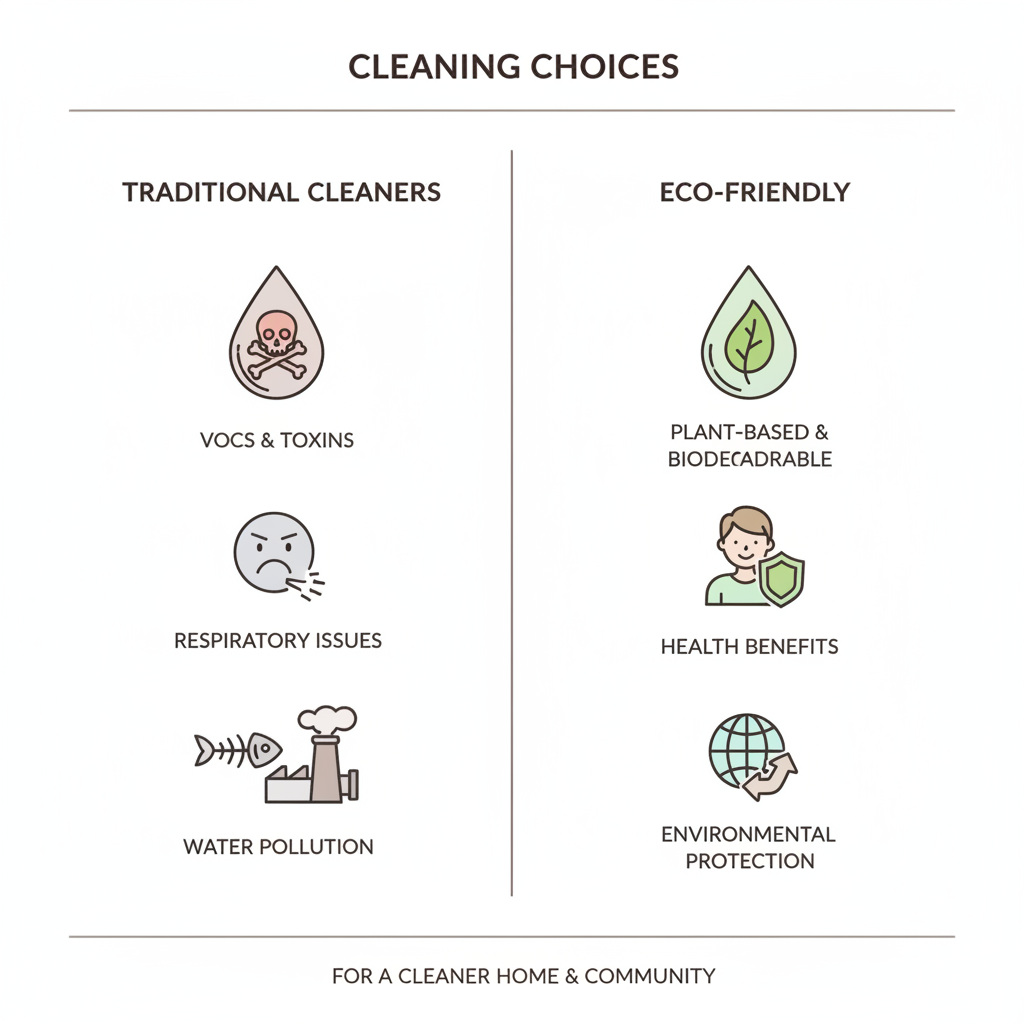 CLEANING CHOICES

TRADITIONAL CLEANERS

VOCS & TOXINS

RESPIRATORY ISSUES

WATER POLLUTION

ECO-FRIENDLY

PLANT-BASED & BIODECADRABLE

HEALTH BENEFITS

ENVIRONMENTAL PROTECTION

FOR A CLEANER HOME & COMMUNITY