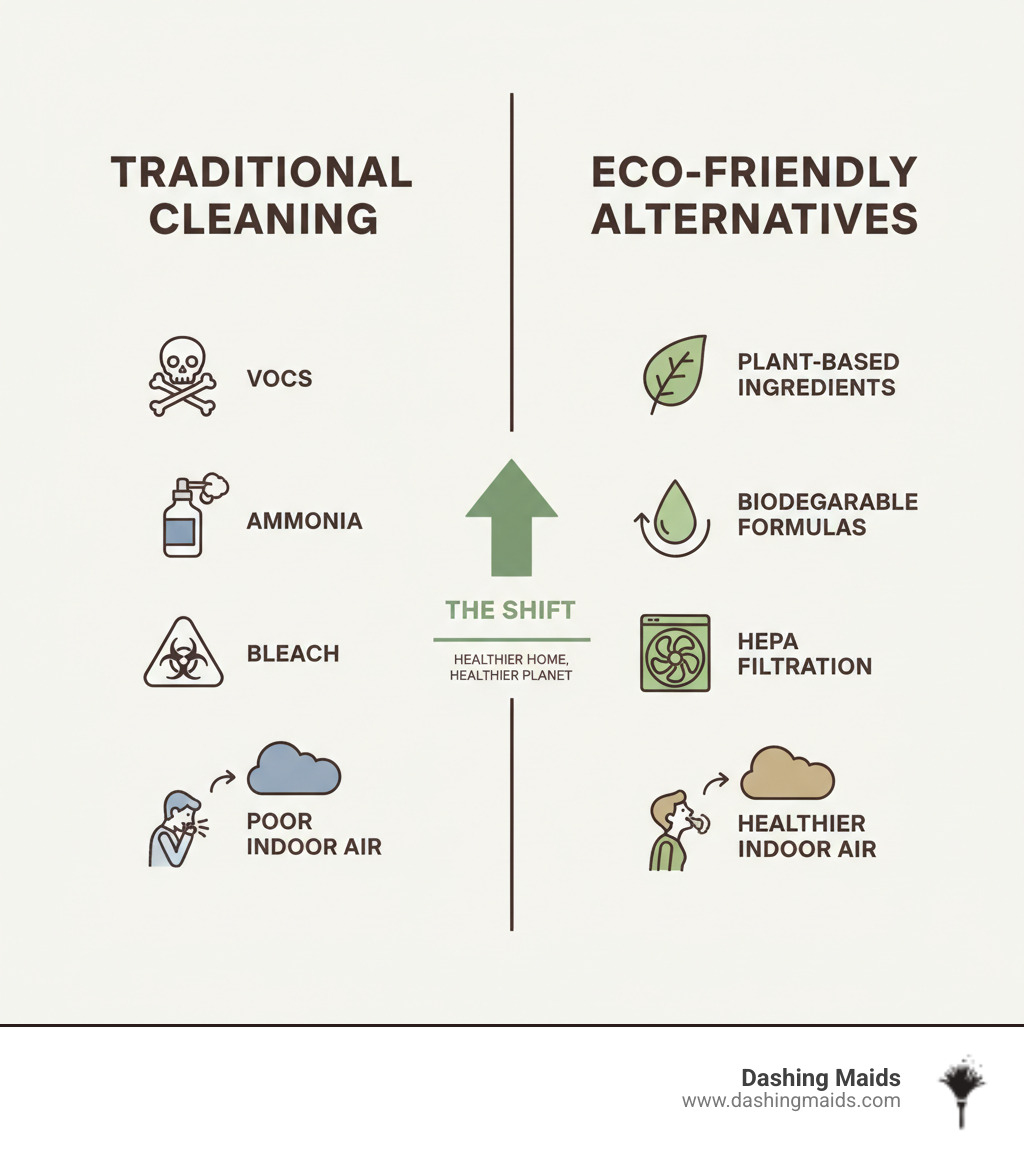 TRADITIONAL CLEANING

VOCS

AMMONIA

BLEACH

POOR INDOOR AIR

THE SHIFT

HEALTHIER HOME, HEALTHIER PLANET

ECO-FRIENDLY ALTERNATIVES

PLANT-BASED INGREDIENTS

BIODEGARABLE FORMULAS

HEPA FILTRATION

HEALTHIER INDOOR AIR

Dashing Maids
www.dashingmaids.com