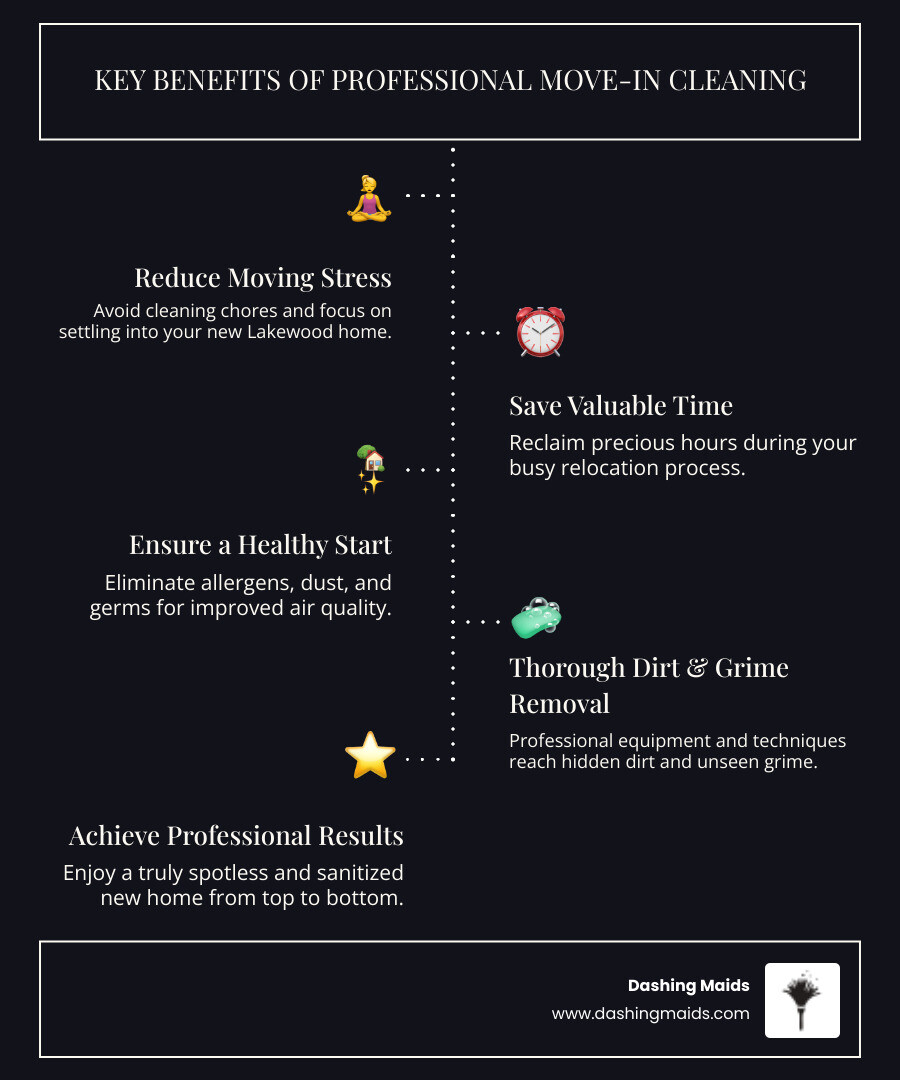 KEY BENEFITS OF PROFESSIONAL MOVE-IN CLEANING

Reduce Moving Stress

Avoid cleaning chores and focus on settling into your new Lakewood home.

Save Valuable Time

Reclaim precious hours during your busy relocation process.

Ensure a Healthy Start

Eliminate allergens, dust, and germs for improved air quality.

Thorough Dirt & Grime Removal

Professional equipment and techniques reach hidden dirt and unseen grime.

Achieve Professional Results

Enjoy a truly spotless and sanitized new home from top to bottom.

Dashing Maids
www.dashingmaids.com