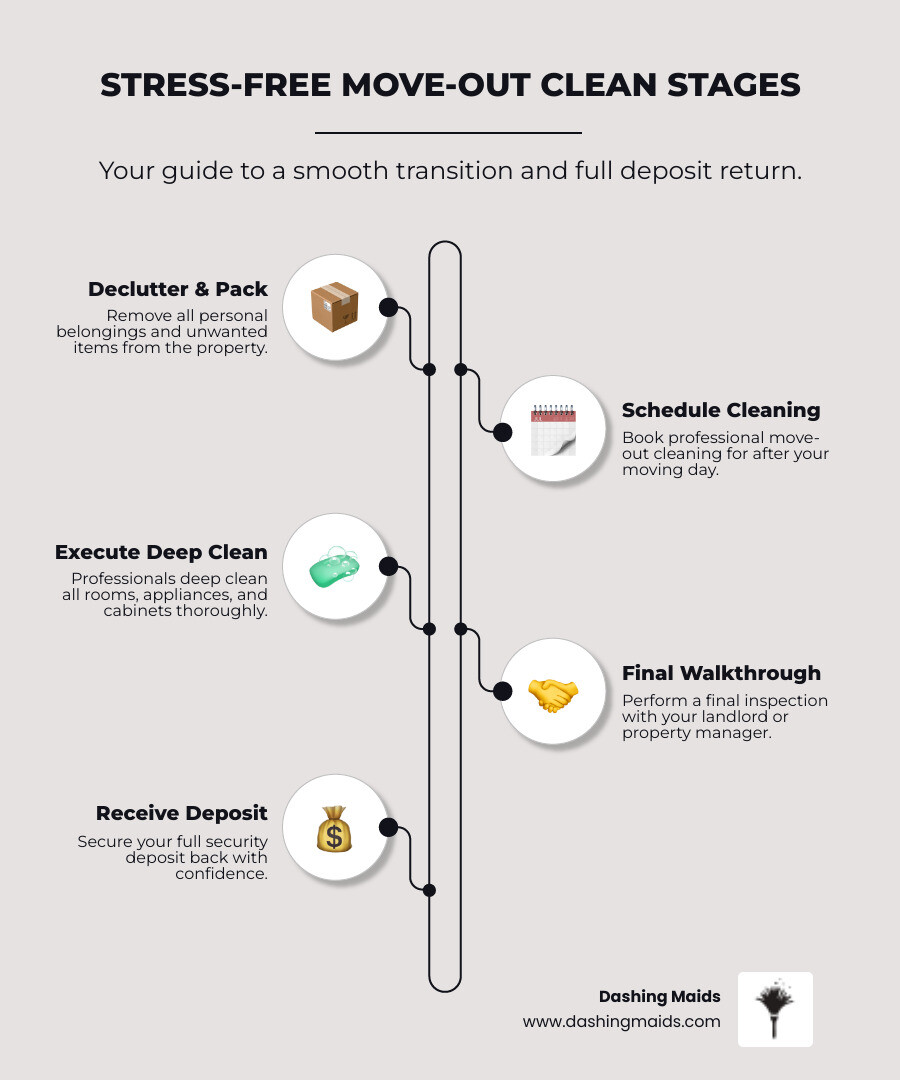 STRESS-FREE MOVE-OUT CLEAN STAGES

Your guide to a smooth transition and full deposit return.

Declutter & Pack
Remove all personal belongings and unwanted items from the property.

Schedule Cleaning
Book professional move-out cleaning for after your moving day.

Execute Deep Clean
Professionals deep clean all rooms, appliances, and cabinets thoroughly.

Final Walkthrough
Perform a final inspection with your landlord or property manager.

Receive Deposit
Secure your full security deposit back with confidence.

Dashing Maids
www.dashingmaids.com