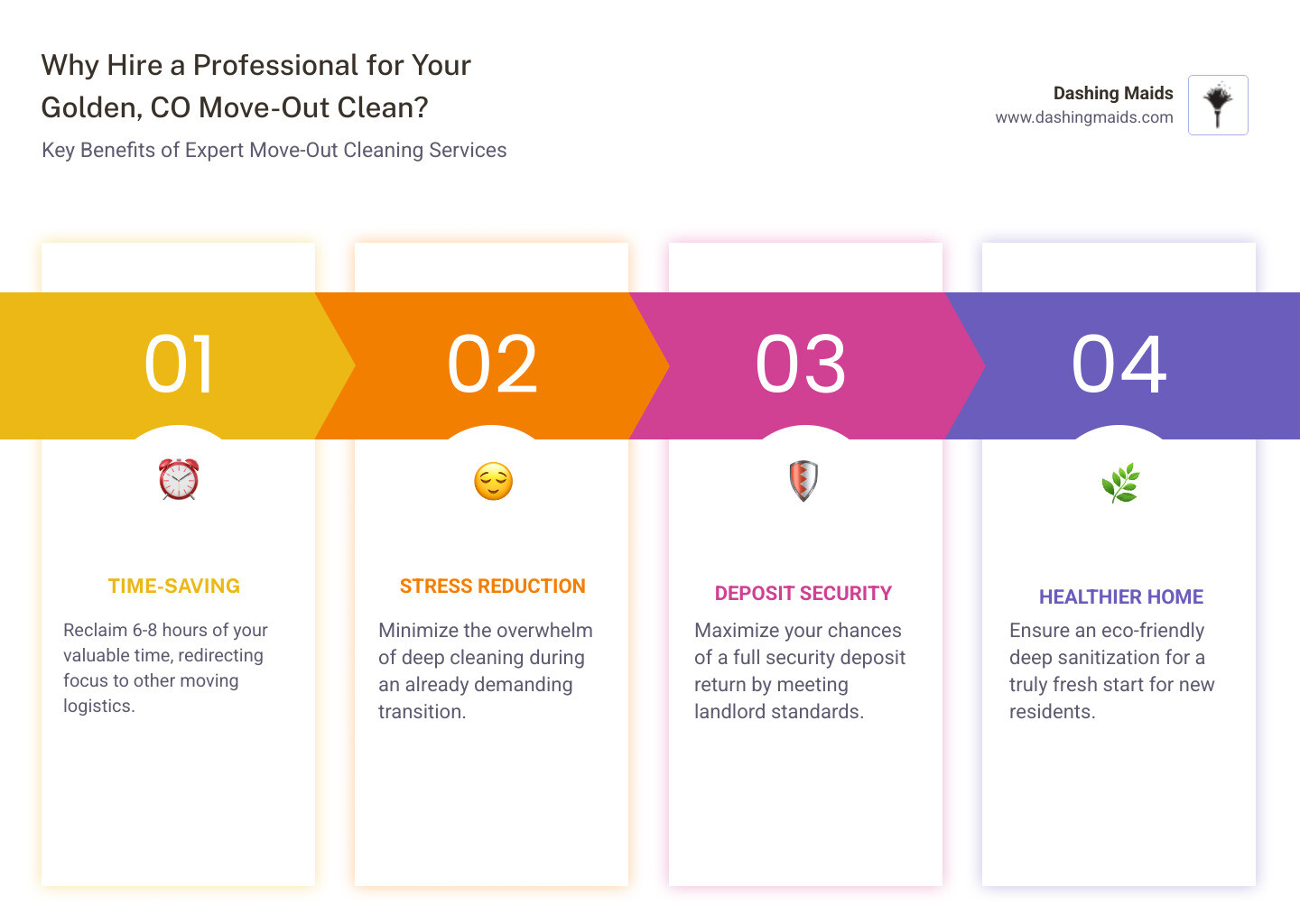 Why Hire a Professional for Your Golden, CO Move-Out Clean?

Key Benefits of Expert Move-Out Cleaning Services

Dashing Maids
www.dashingmaids.com

01

TIME-SAVING

Reclaim 6-8 hours of your valuable time, redirecting focus to other moving logistics.

02

STRESS REDUCTION

Minimize the overwhelm of deep cleaning during an already demanding transition.

03

DEPOSIT SECURITY

Maximize your chances of a full security deposit return by meeting landlord standards.

04

HEALTHIER HOME

Ensure an eco-friendly deep sanitization for a truly fresh start for new residents.