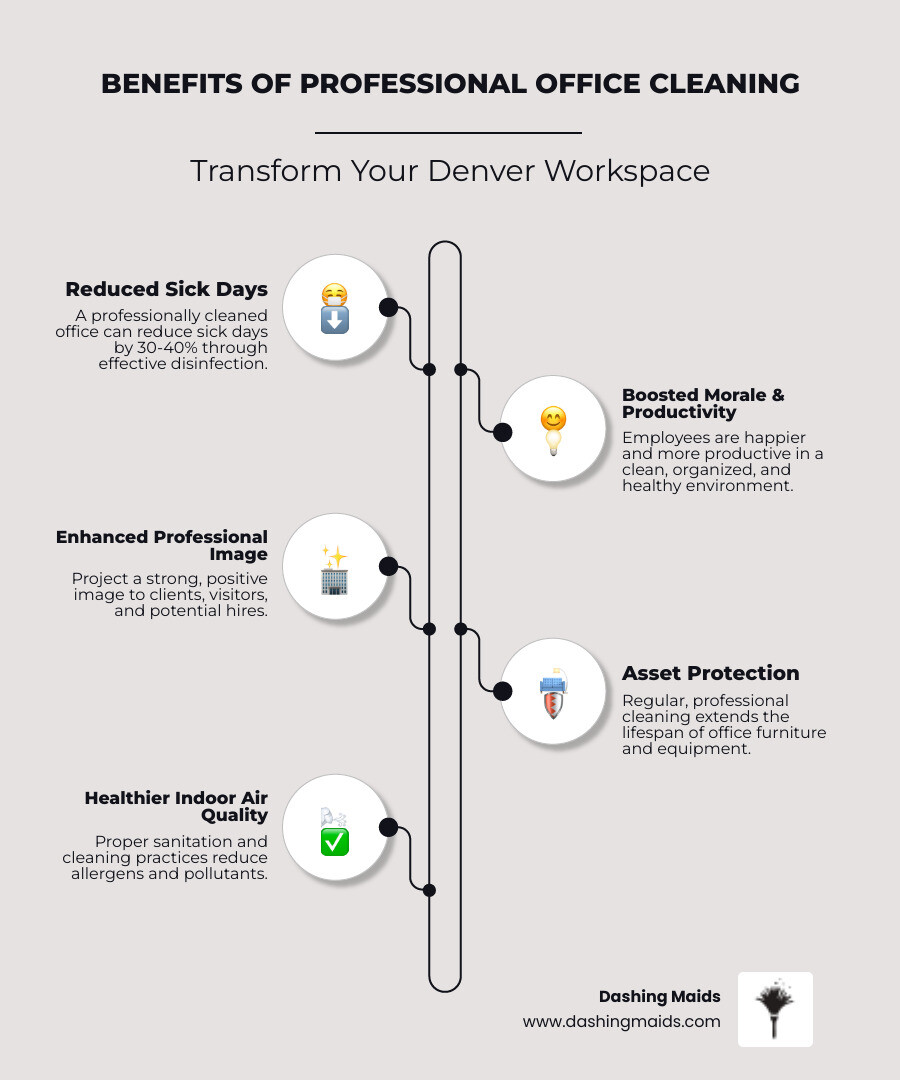 BENEFITS OF PROFESSIONAL OFFICE CLEANING

Transform Your Denver Workspace

Reduced Sick Days

A professionally cleaned office can reduce sick days by 30-40% through effective disinfection.

Boosted Morale & Productivity

Employees are happier and more productive in a clean, organized, and healthy environment.

Enhanced Professional Image

Project a strong, positive image to clients, visitors, and potential hires.

Asset Protection

Regular, professional cleaning extends the lifespan of office furniture and equipment.

Healthier Indoor Air Quality

Proper sanitation and cleaning practices reduce allergens and pollutants.

Dashing Maids
www.dashingmaids.com