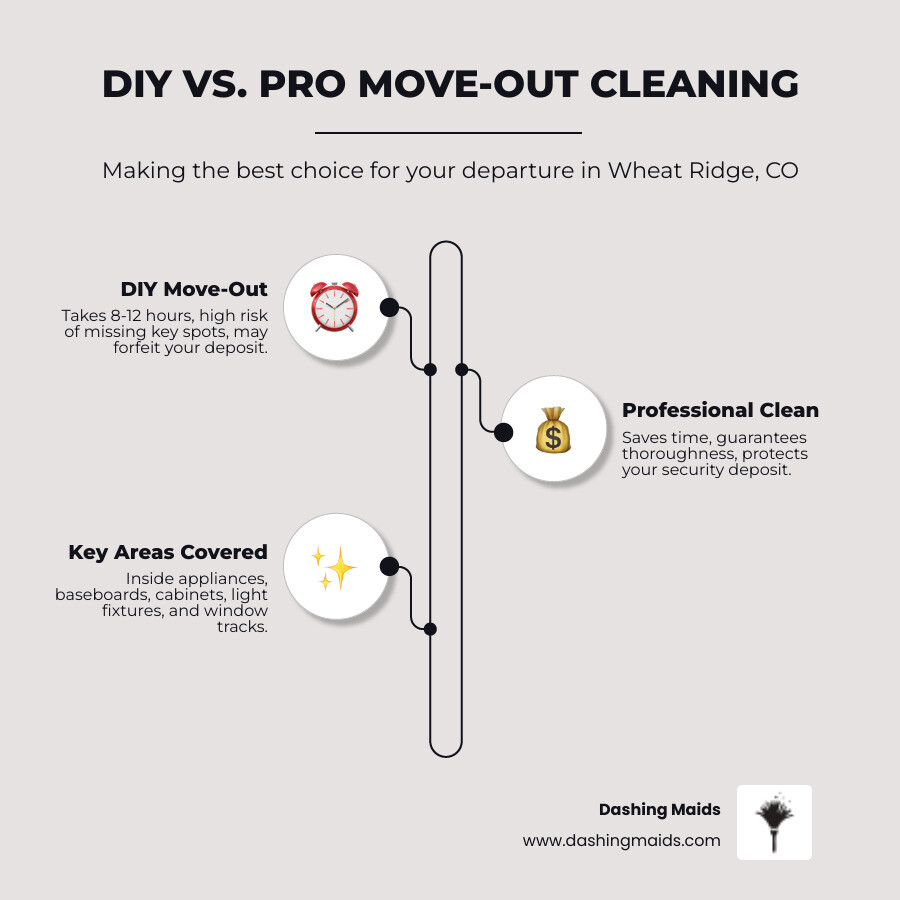 DIY VS. PRO MOVE-OUT CLEANING

Making the best choice for your departure in Wheat Ridge, CO

DIY Move-Out
Takes 8-12 hours, high risk of missing key spots, may forfeit your deposit.

Professional Clean
Saves time, guarantees thoroughness, protects your security deposit.

Key Areas Covered
Inside appliances, baseboards, cabinets, light fixtures, and window tracks.

Dashing Maids
www.dashingmaids.com