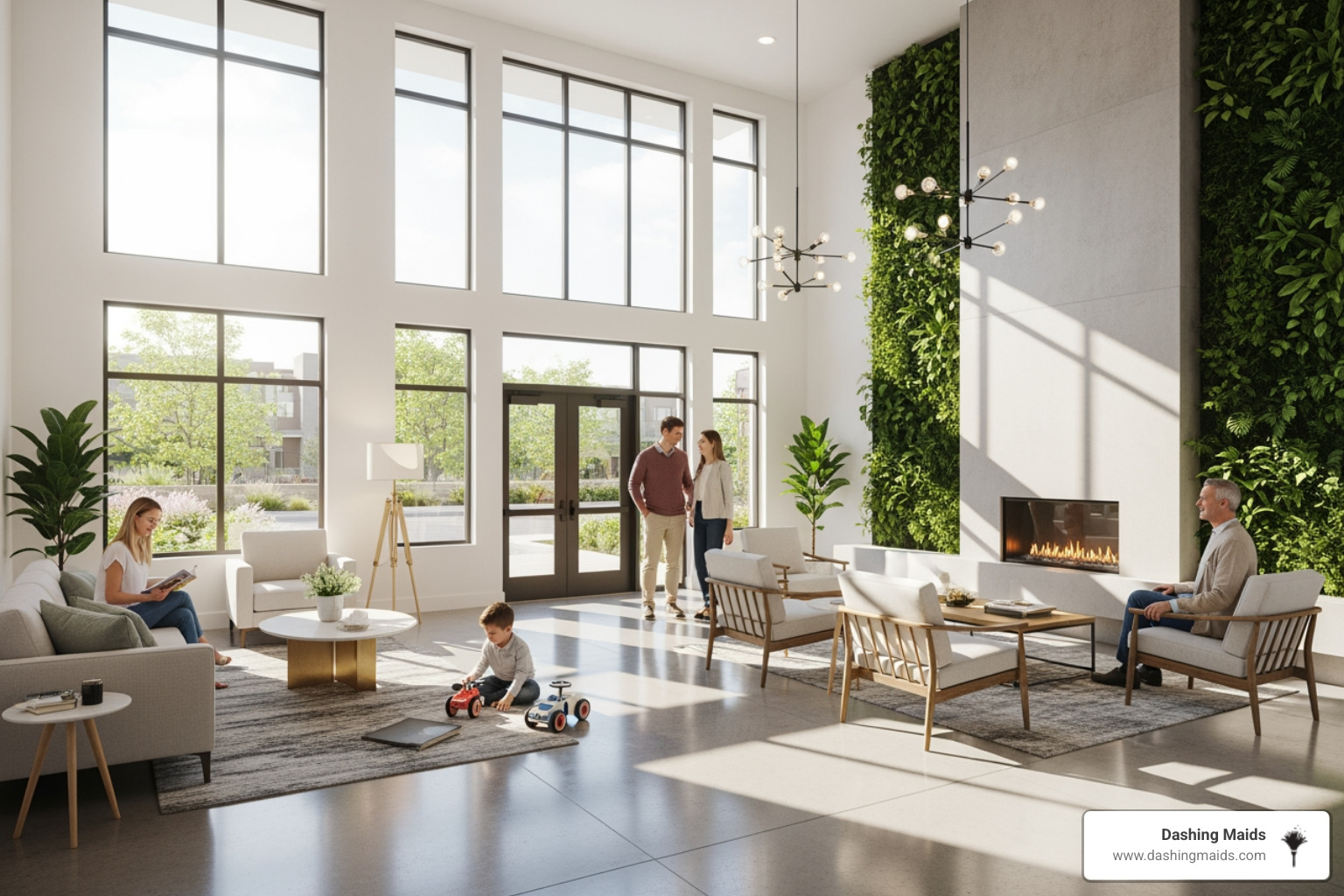 Dashing Maids
www.dashingmaids.com