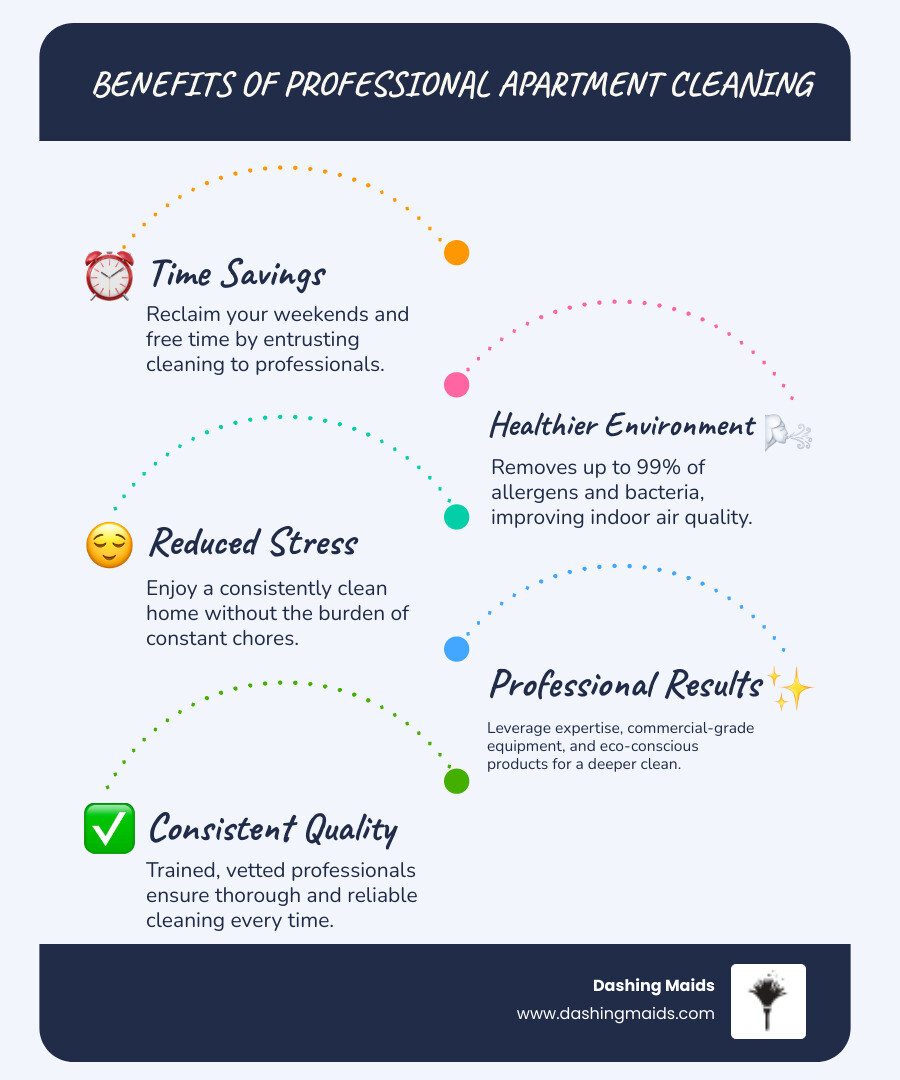 BENEFITS OF PROFESSIONAL APARTMENT CLEANING

Time Savings
Reclaim your weekends and free time by entrusting cleaning to professionals.

Healthier Environment
Removes up to 99% of allergens and bacteria, improving indoor air quality.

Reduced Stress
Enjoy a consistently clean home without the burden of constant chores.

Professional Results
Leverage expertise, commercial-grade equipment, and eco-conscious products for a deeper clean.

Consistent Quality
Trained, vetted professionals ensure thorough and reliable cleaning every time.

Dashing Maids
www.dashingmaids.com