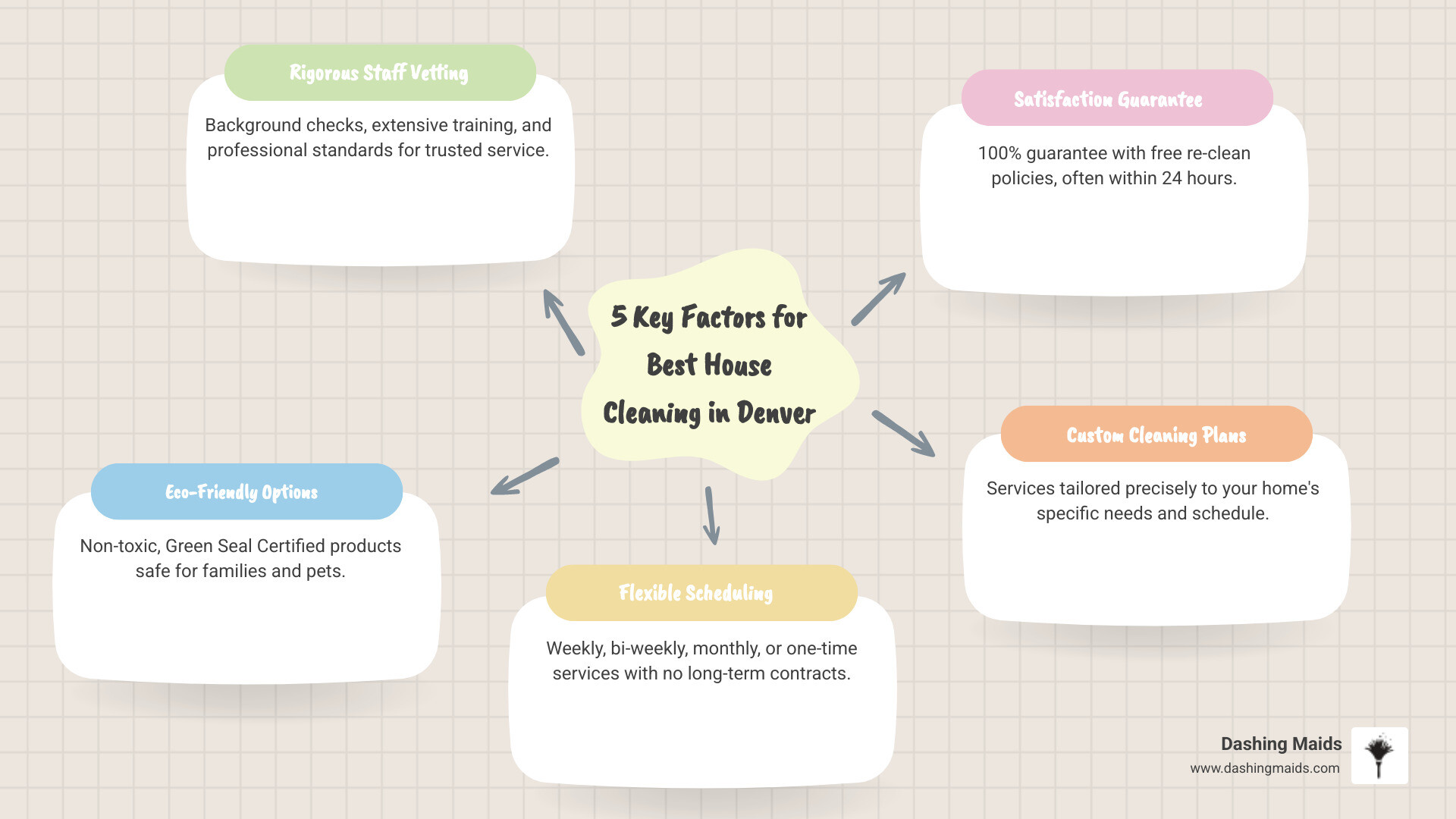 5 Key Factors for Best House Cleaning in Denver

Rigorous Staff Vetting

Background checks, extensive training, and professional standards for trusted service.

Satisfaction Guarantee

100% guarantee with free re-clean policies, often within 24 hours.

Custom Cleaning Plans

Services tailored precisely to your home's specific needs and schedule.

Flexible Scheduling

Weekly, bi-weekly, monthly, or one-time services with no long-term contracts.

Eco-Friendly Options

Non-toxic, Green Seal Certified products safe for families and pets.

Dashing Maids
www.dashingmaids.com