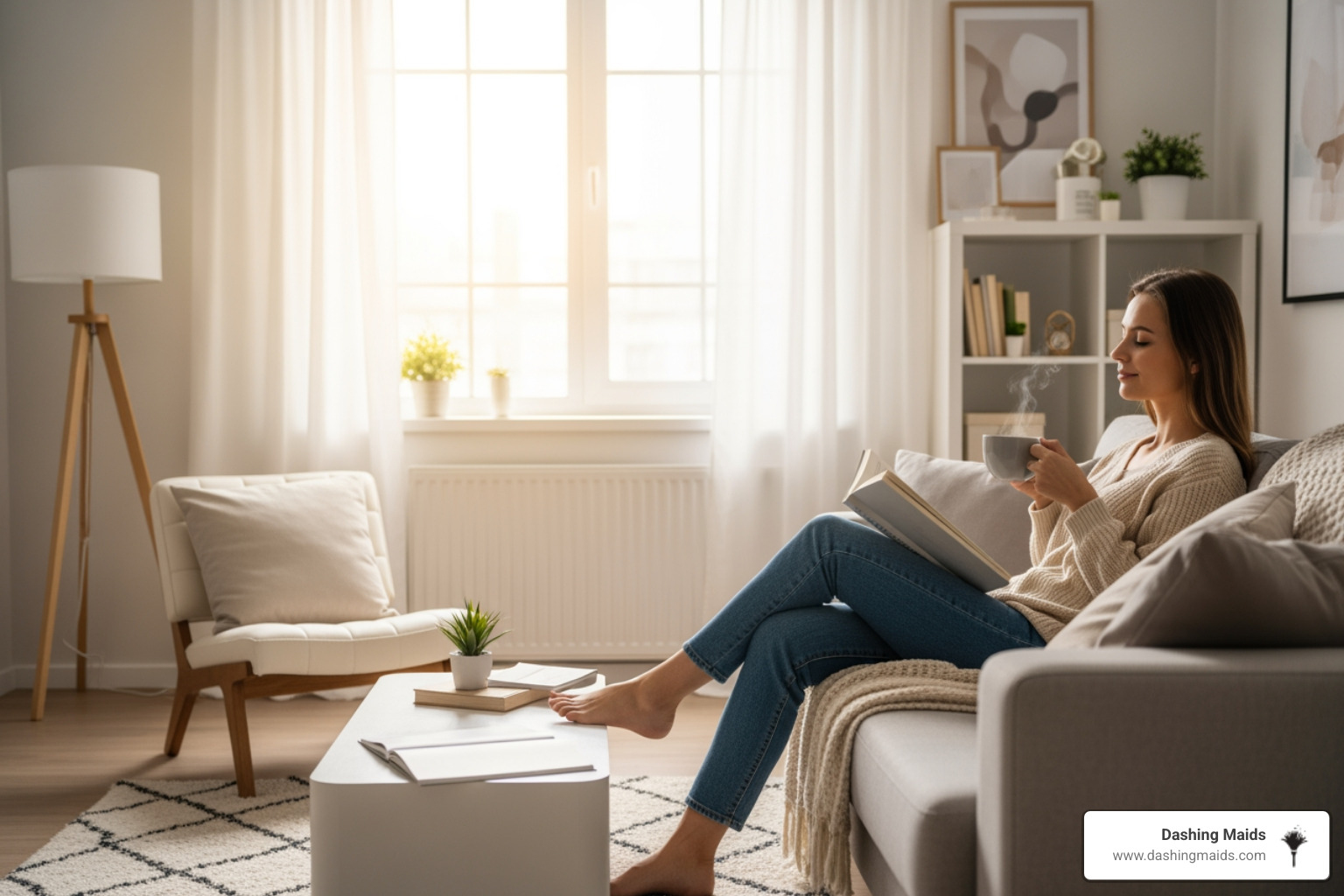 Dashing Maids
www.dashingmaids.com