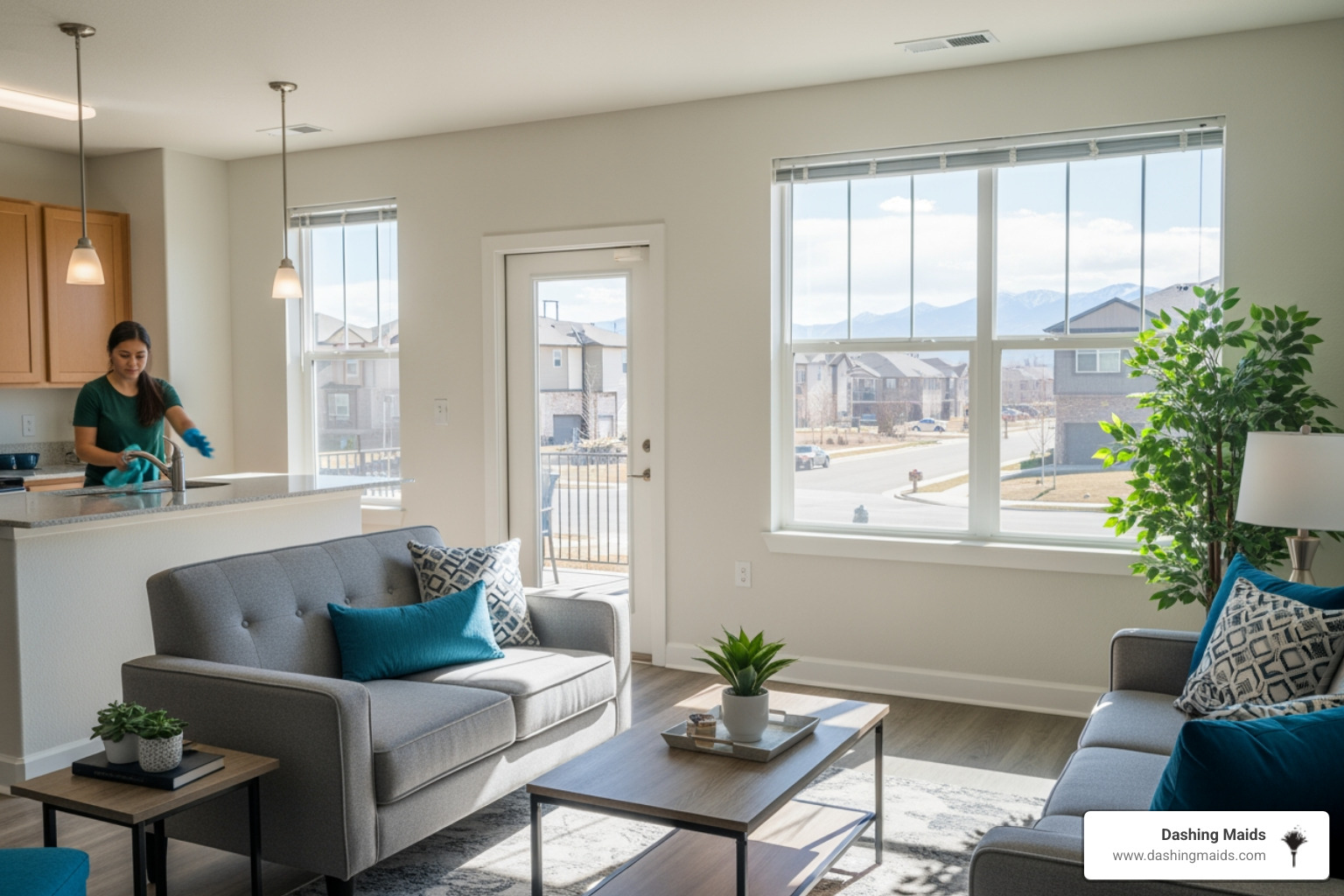 Dashing Maids
www.dashingmaids.com