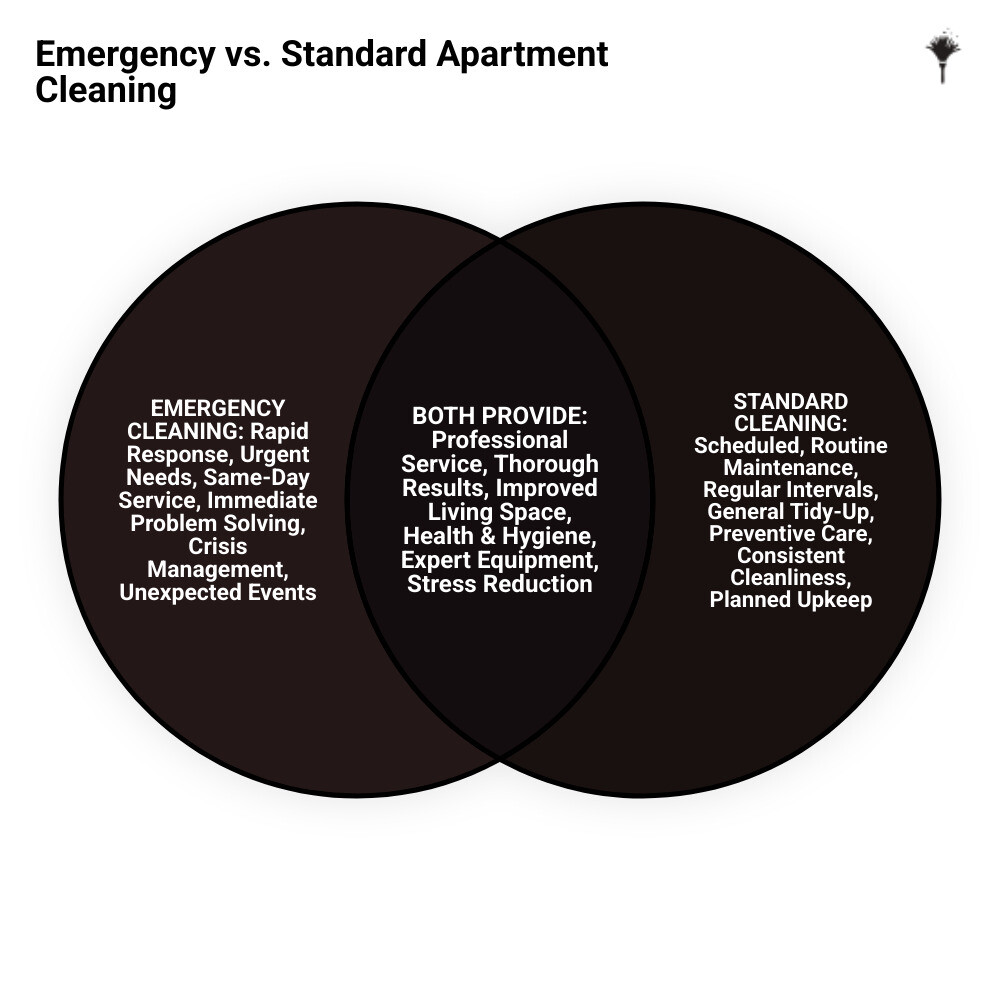 Emergency vs. Standard Apartment Cleaning

EMERGENCY CLEANING: Rapid Response, Urgent Needs, Same-Day Service, Immediate Problem Solving, Crisis Management, Unexpected Events

BOTH PROVIDE: Professional Service, Thorough Results, Improved Living Space, Health & Hygiene, Expert Equipment, Stress Reduction

STANDARD CLEANING: Scheduled, Routine Maintenance, Regular Intervals, General Tidy-Up, Preventive Care, Consistent Cleanliness, Planned Upkeep