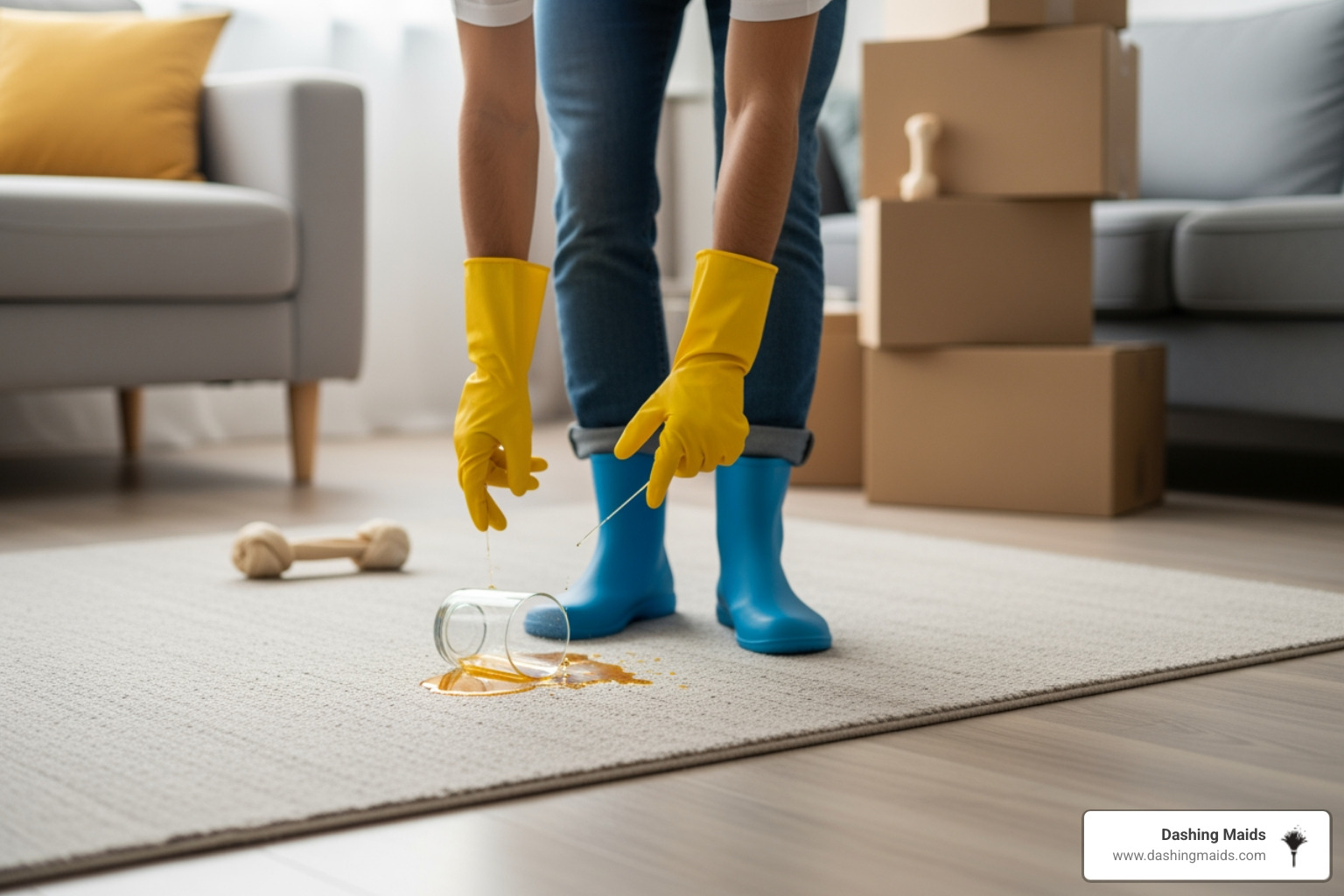 Dashing Maids
www.dashingmaids.com