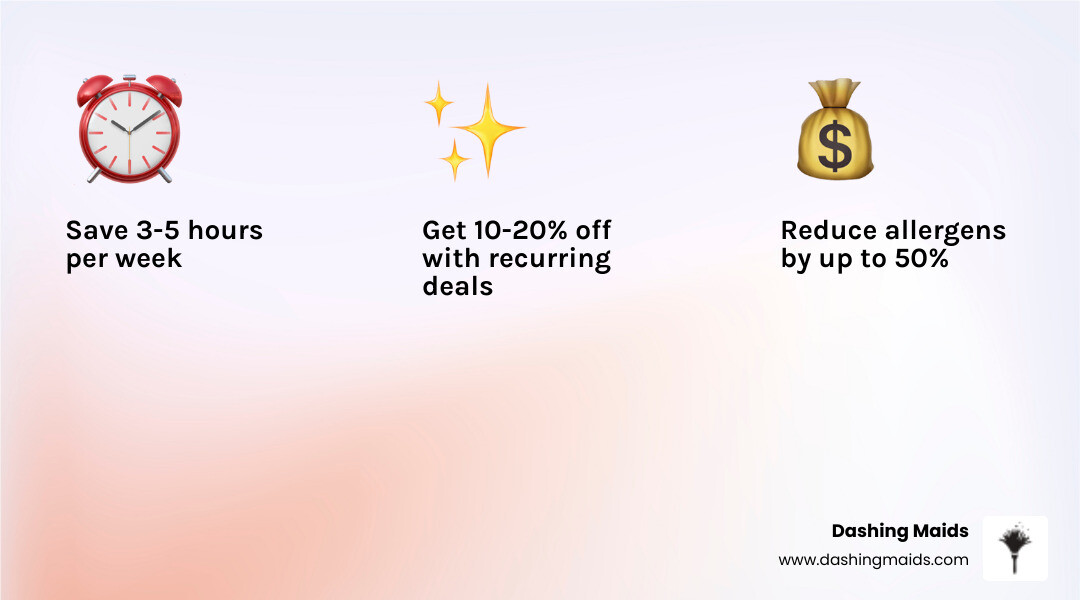 Save 3-5 hours per week

Get 10-20% off with recurring deals

Reduce allergens by up to 50%

Dashing Maids
www.dashingmaids.com