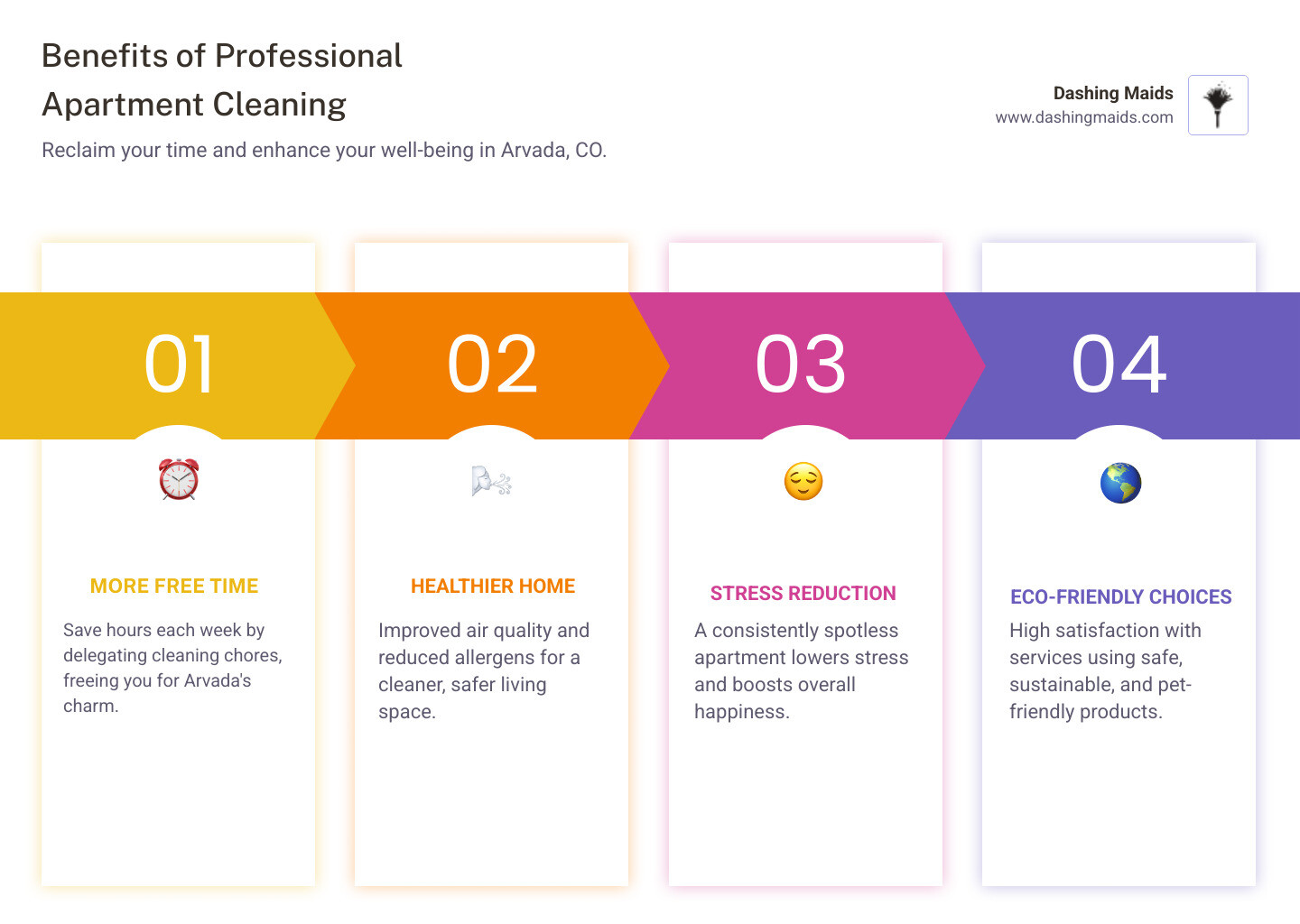 Benefits of Professional Apartment Cleaning

Reclaim your time and enhance your well-being in Arvada, CO.

Dashing Maids
www.dashingmaids.com

01

MORE FREE TIME

Save hours each week by delegating cleaning chores, freeing you for Arvada's charm.

02

HEALTHIER HOME

Improved air quality and reduced allergens for a cleaner, safer living space.

03

STRESS REDUCTION

A consistently spotless apartment lowers stress and boosts overall happiness.

04

ECO-FRIENDLY CHOICES

High satisfaction with services using safe, sustainable, and pet-friendly products.