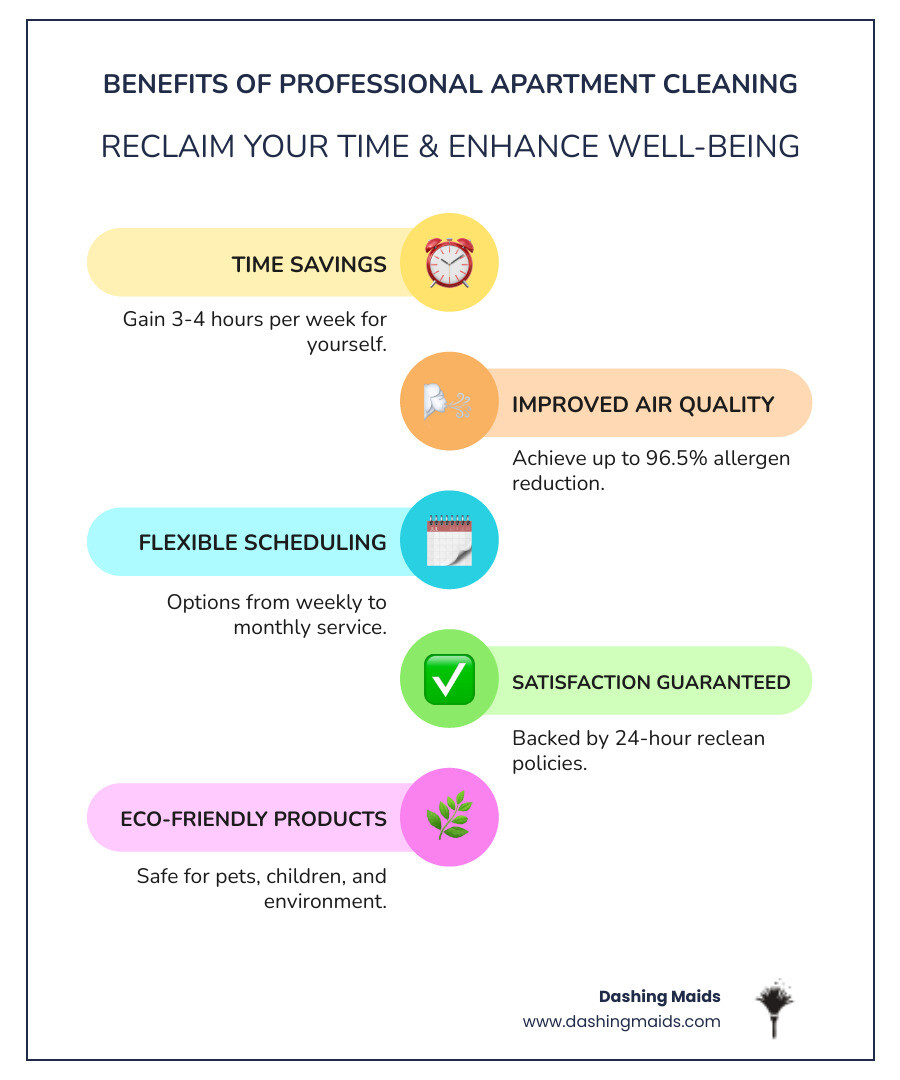 BENEFITS OF PROFESSIONAL APARTMENT CLEANING

RECLAIM YOUR TIME & ENHANCE WELL-BEING

TIME SAVINGS

Gain 3-4 hours per week for yourself.

IMPROVED AIR QUALITY

Achieve up to 96.5% allergen reduction.

FLEXIBLE SCHEDULING

Options from weekly to monthly service.

SATISFACTION GUARANTEED

Backed by 24-hour reclean policies.

ECO-FRIENDLY PRODUCTS

Safe for pets, children, and environment.

Dashing Maids
www.dashingmaids.com