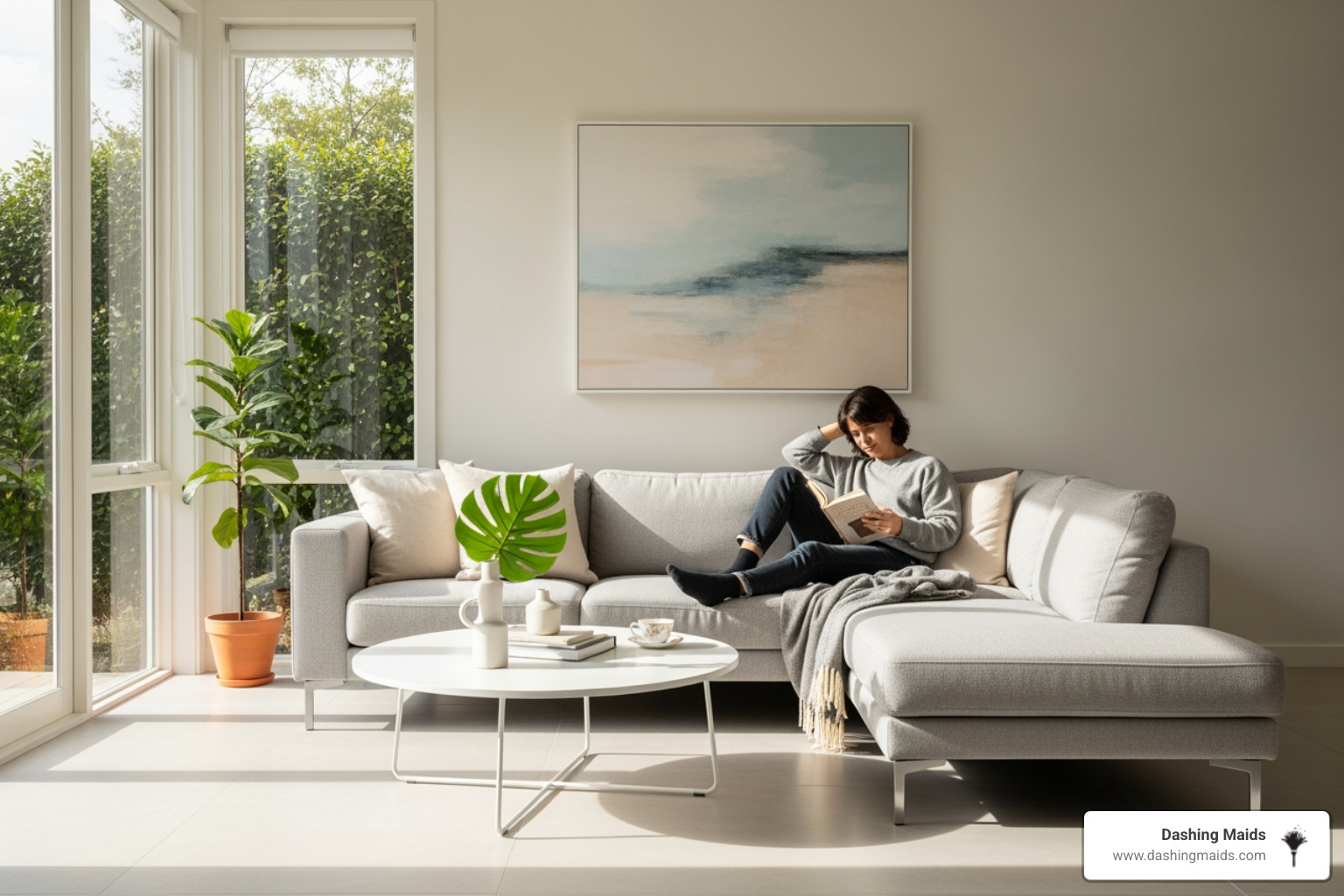 Dashing Maids
www.dashingmaids.com