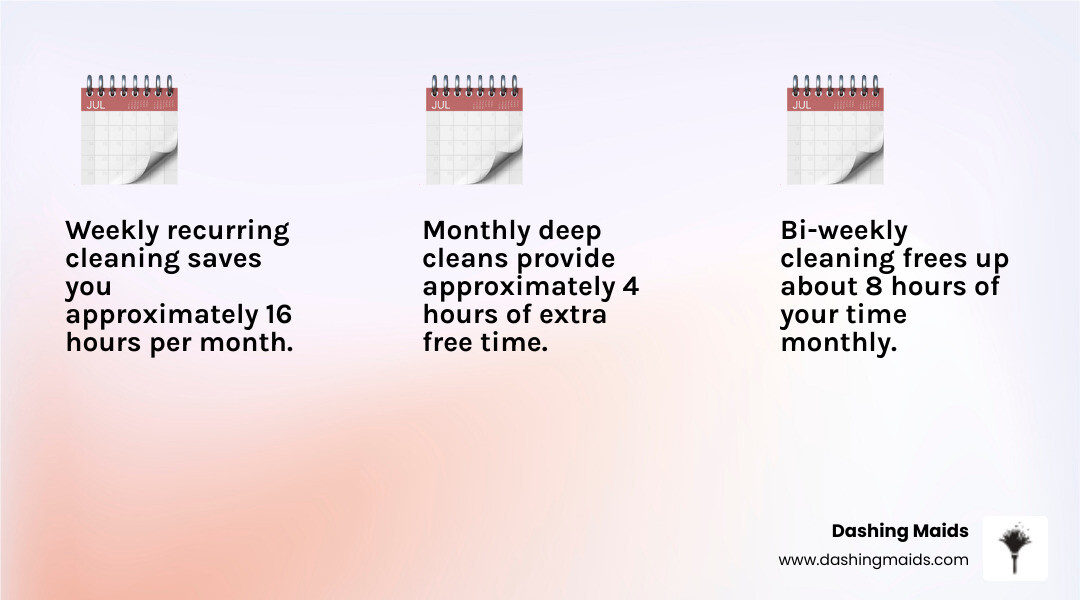 JUL

Weekly recurring cleaning saves you approximately 16 hours per month.

JUL

Monthly deep cleans provide approximately 4 hours of extra free time.

JUL

Bi-weekly cleaning frees up about 8 hours of your time monthly.

Dashing Maids
www.dashingmaids.com