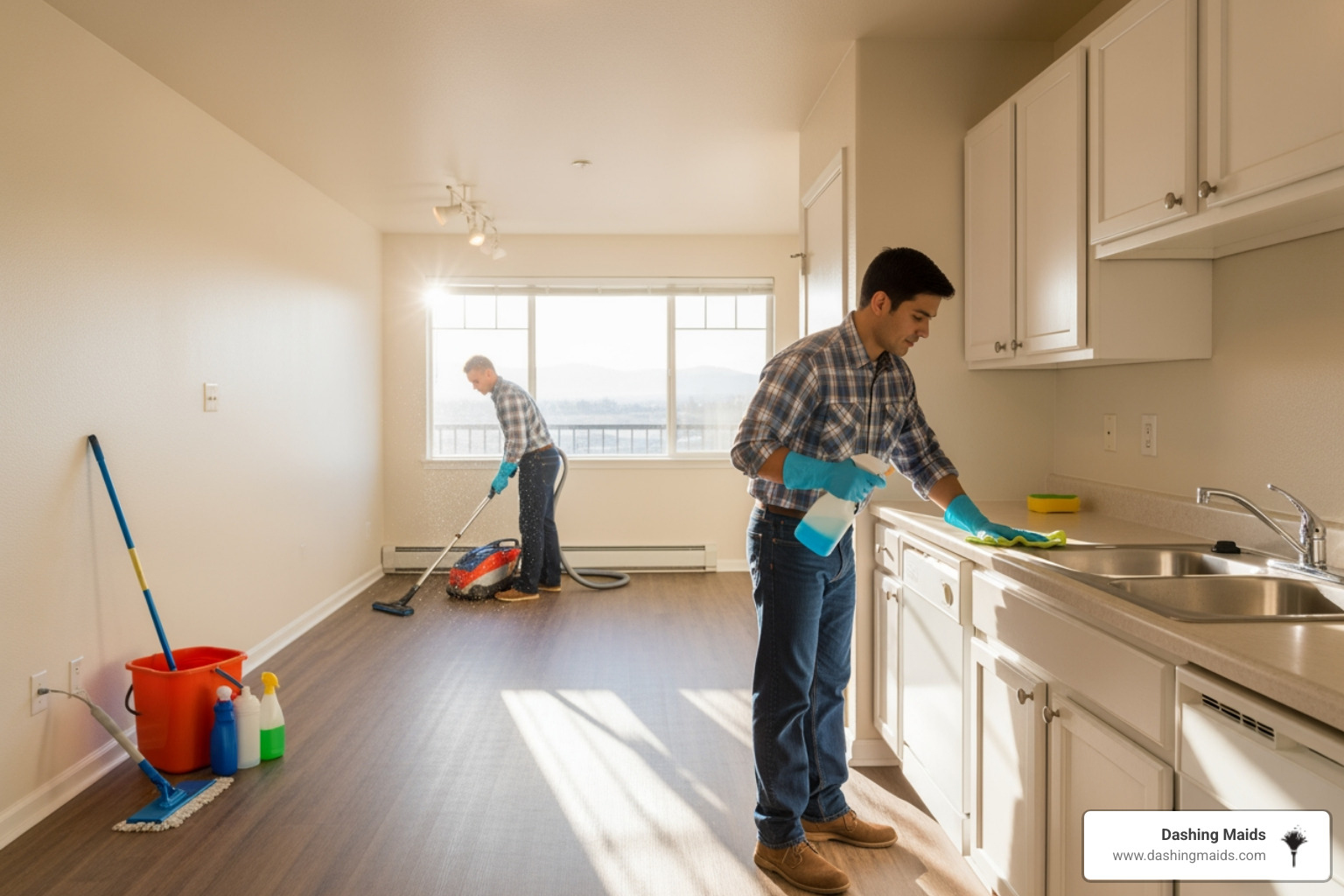 Dashing Maids
www.dashingmaids.com