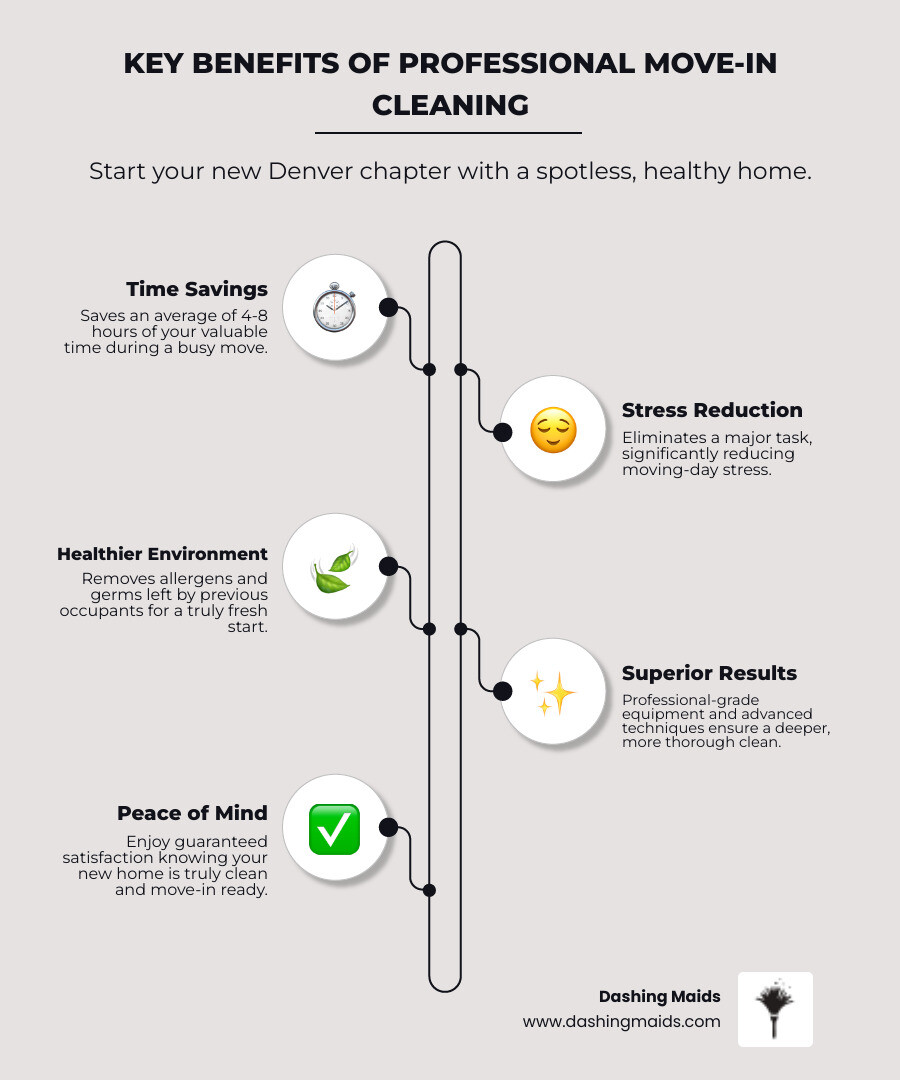 KEY BENEFITS OF PROFESSIONAL MOVE-IN CLEANING

Start your new Denver chapter with a spotless, healthy home.

Time Savings
Saves an average of 4-8 hours of your valuable time during a busy move.

Stress Reduction
Eliminates a major task, significantly reducing moving-day stress.

Healthier Environment
Removes allergens and germs left by previous occupants for a truly fresh start.

Superior Results
Professional-grade equipment and advanced techniques ensure a deeper, more thorough clean.

Peace of Mind
Enjoy guaranteed satisfaction knowing your new home is truly clean and move-in ready.

Dashing Maids
www.dashingmaids.com