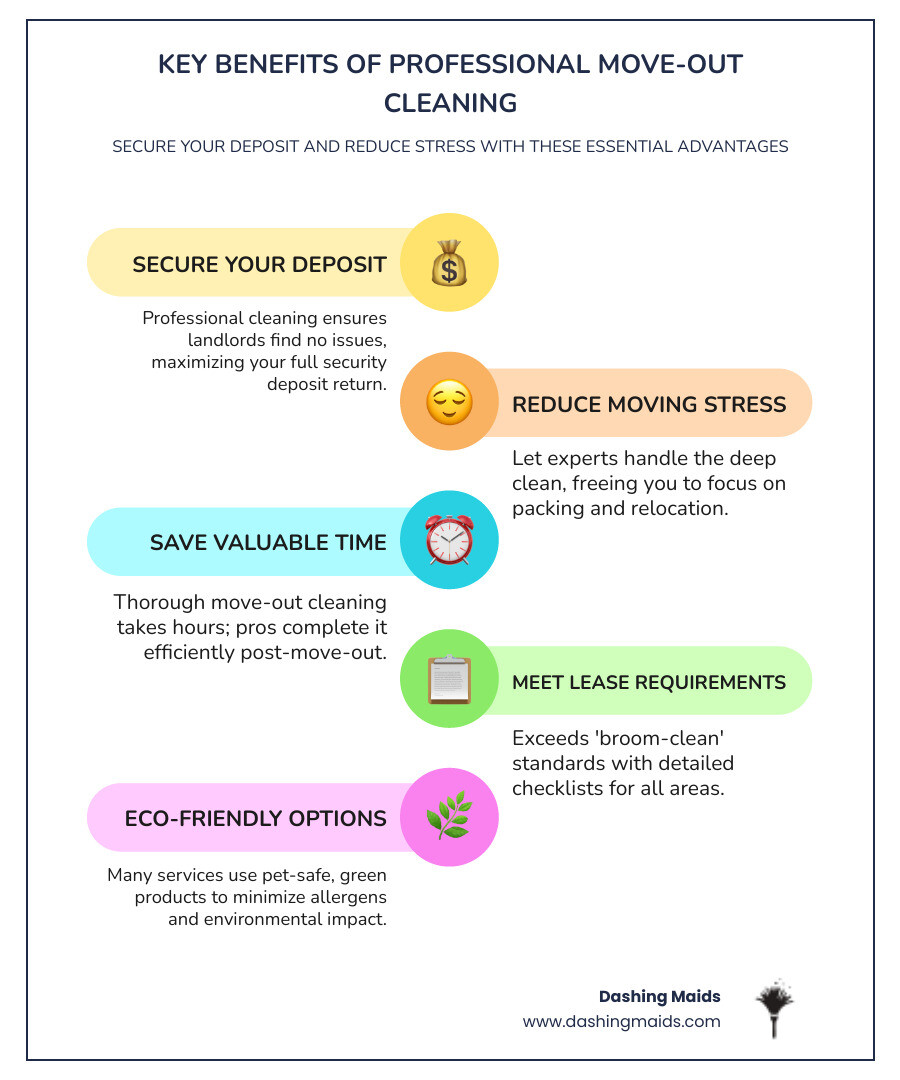 KEY BENEFITS OF PROFESSIONAL MOVE-OUT CLEANING

SECURE YOUR DEPOSIT AND REDUCE STRESS WITH THESE ESSENTIAL ADVANTAGES

SECURE YOUR DEPOSIT

Professional cleaning ensures landlords find no issues, maximizing your full security deposit return.

REDUCE MOVING STRESS

Let experts handle the deep clean, freeing you to focus on packing and relocation.

SAVE VALUABLE TIME

Thorough move-out cleaning takes hours; pros complete it efficiently post-move-out.

MEET LEASE REQUIREMENTS

Exceeds 'broom-clean' standards with detailed checklists for all areas.

ECO-FRIENDLY OPTIONS

Many services use pet-safe, green products to minimize allergens and environmental impact.

Dashing Maids
www.dashingmaids.com