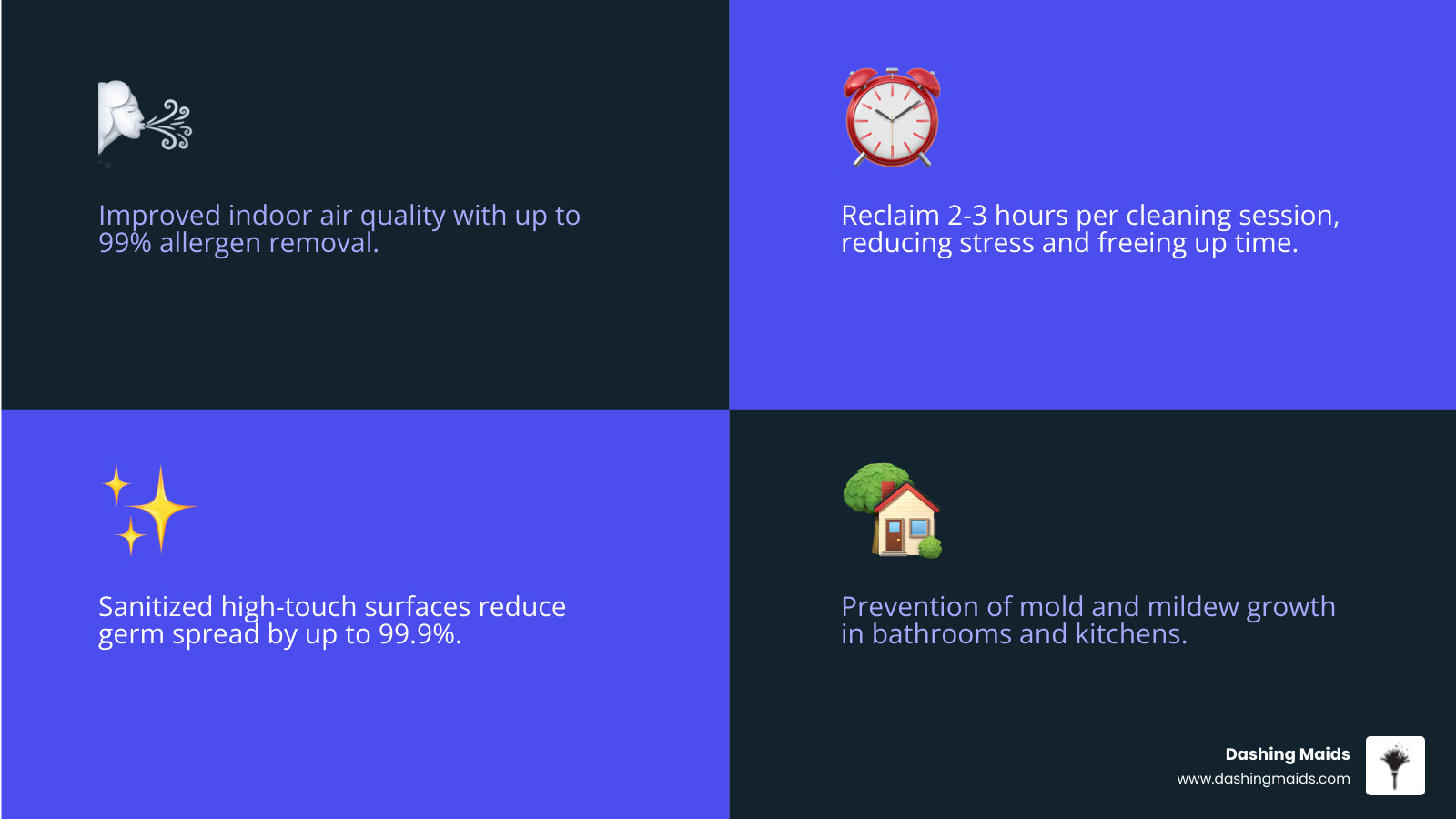 Improved indoor air quality with up to 99% allergen removal.

Reclaim 2-3 hours per cleaning session, reducing stress and freeing up time.

Sanitized high-touch surfaces reduce germ spread by up to 99.9%.

Prevention of mold and mildew growth in bathrooms and kitchens.

Dashing Maids
www.dashingmaids.com