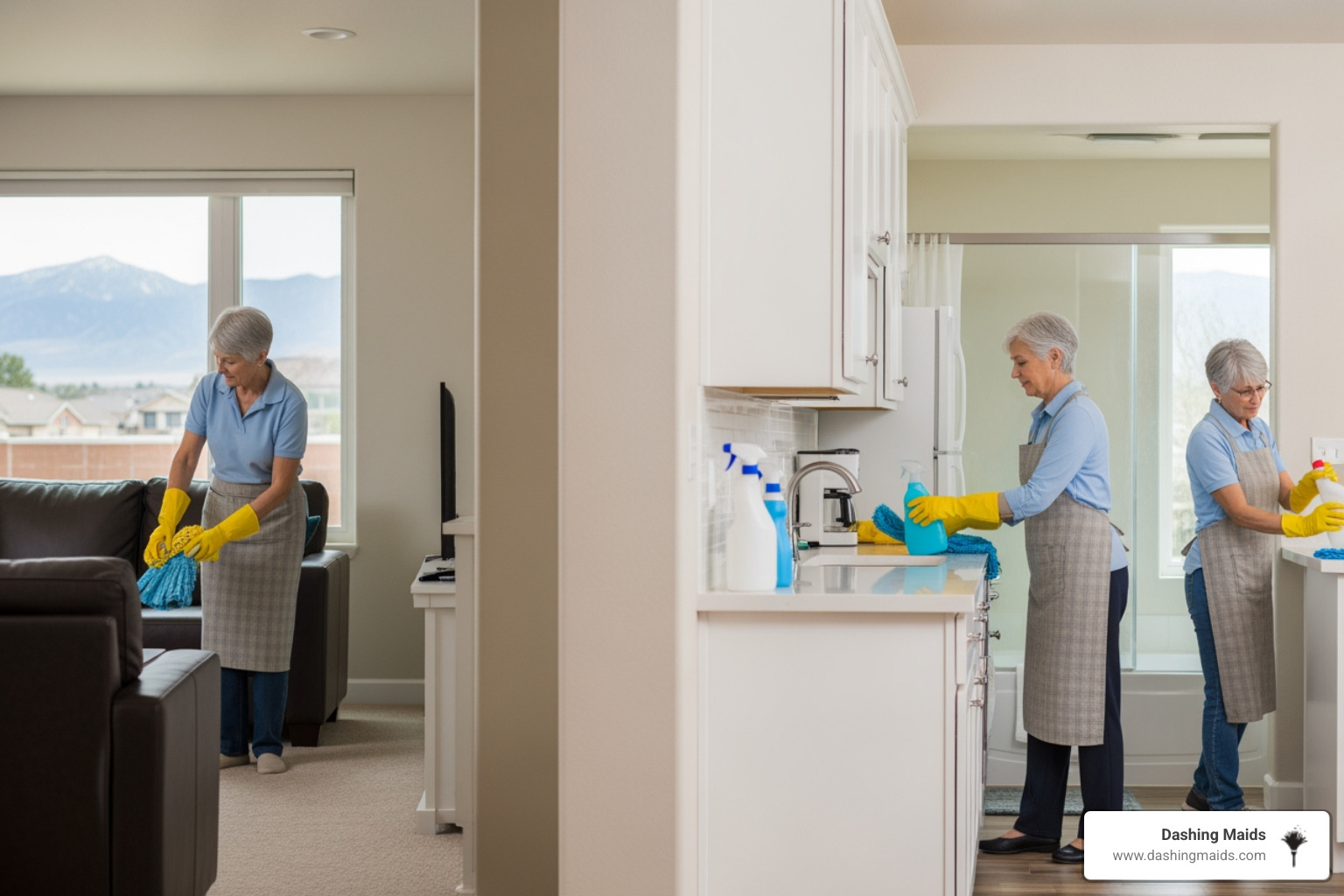 Dashing Maids
www.dashingmaids.com