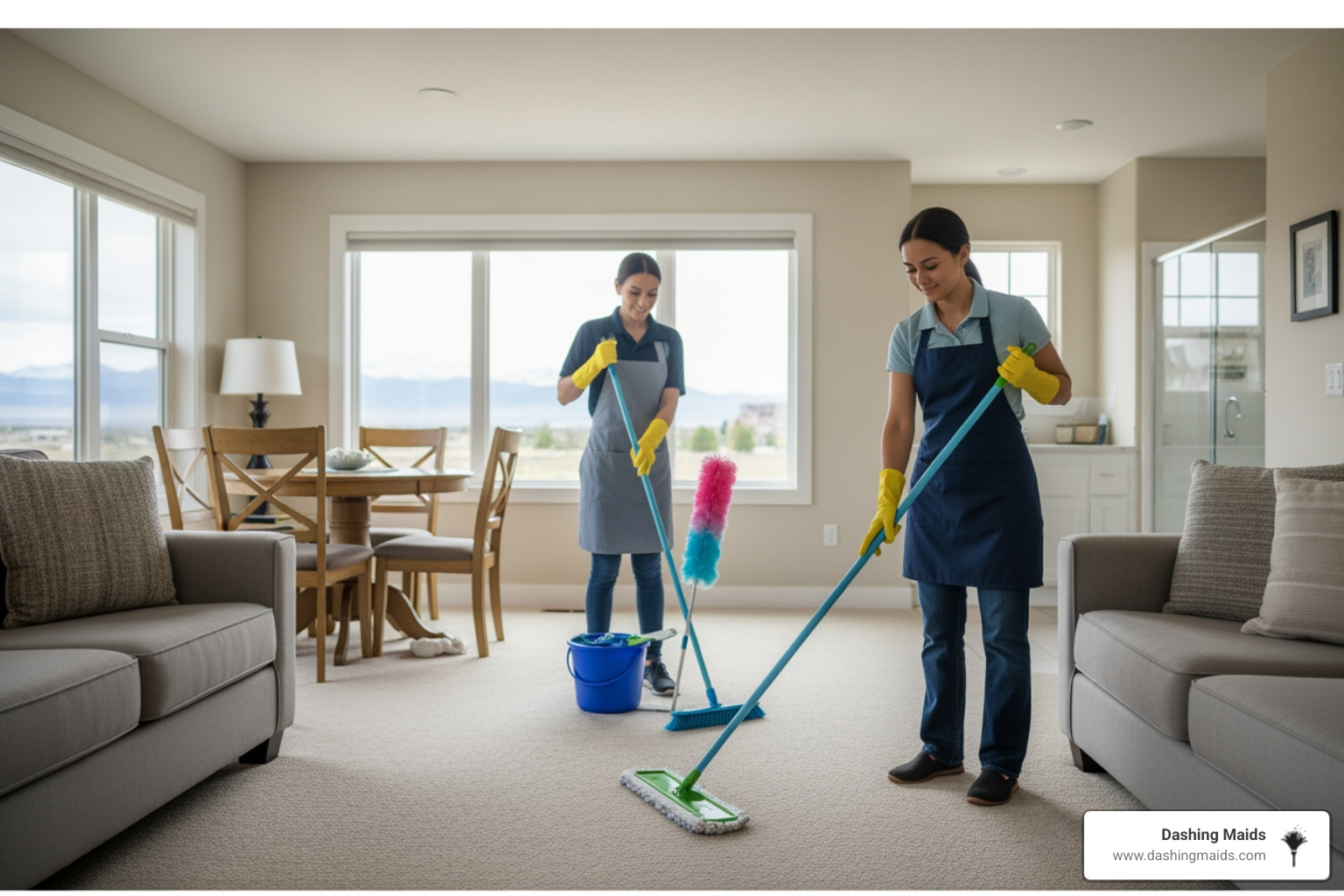 Dashing Maids
www.dashingmaids.com