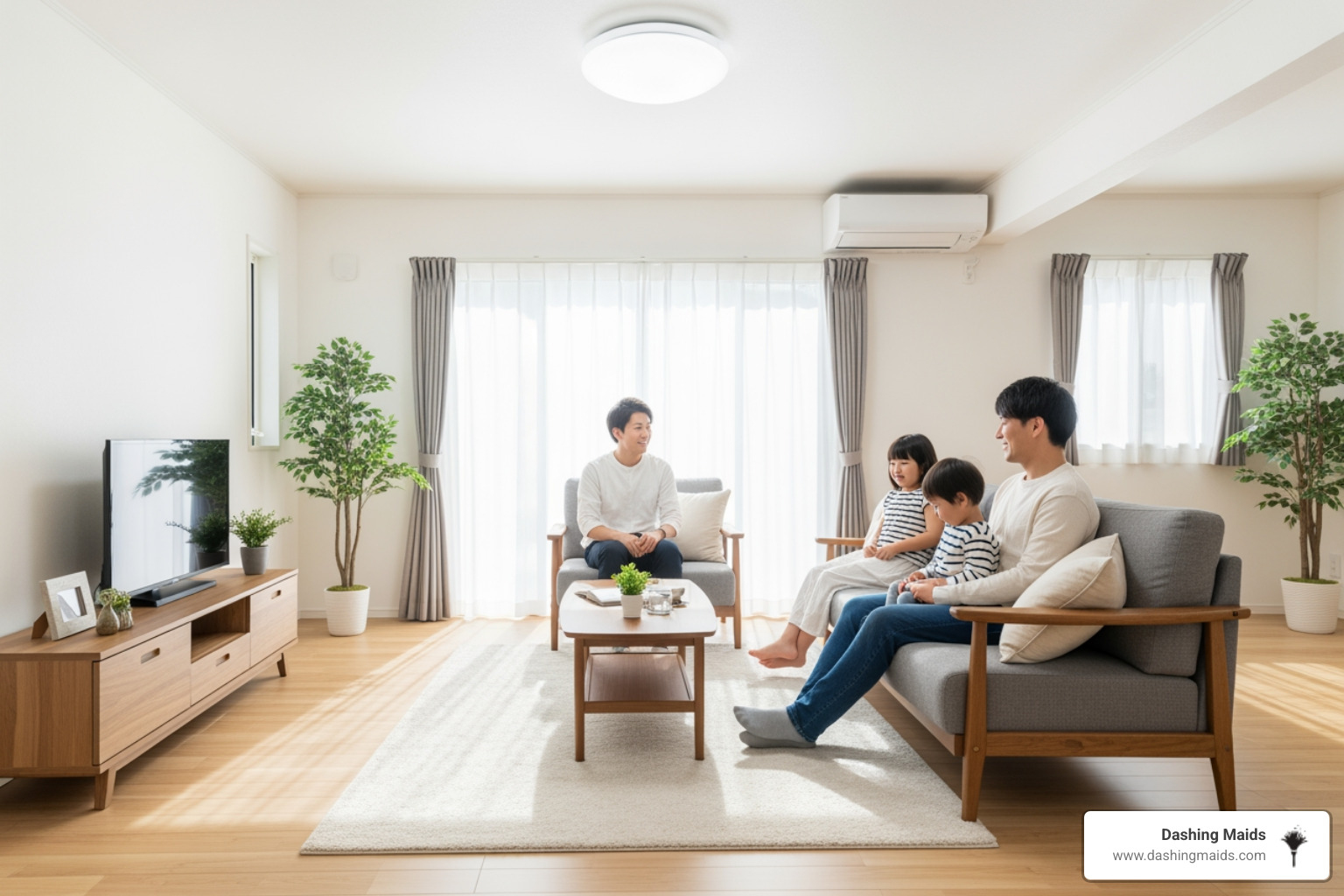 Dashing Maids
www.dashingmaids.com