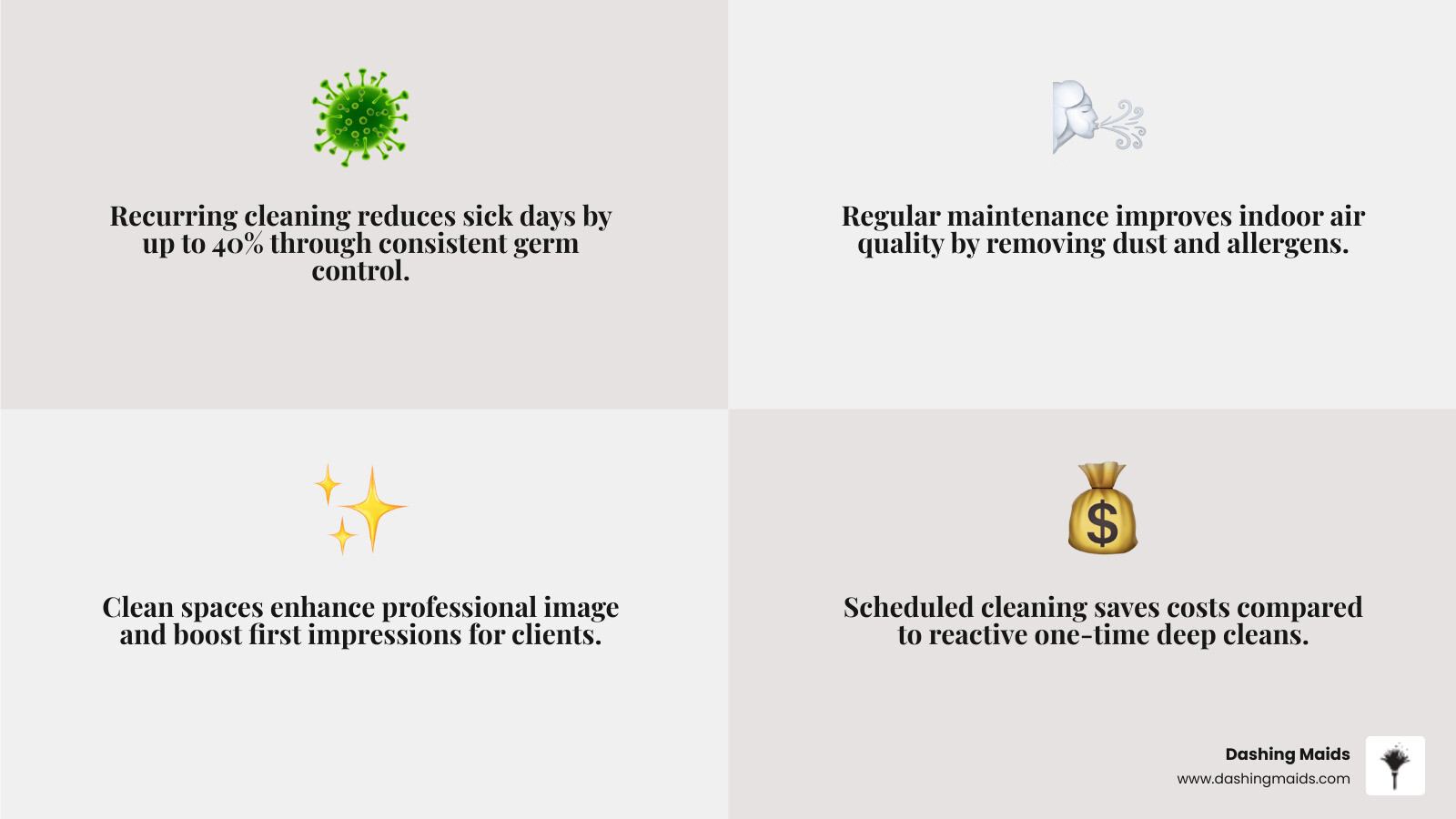 Recurring cleaning reduces sick days by up to 40% through consistent germ control.

Regular maintenance improves indoor air quality by removing dust and allergens.

Clean spaces enhance professional image and boost first impressions for clients.

Scheduled cleaning saves costs compared to reactive one-time deep cleans.

Dashing Maids
www.dashingmaids.com