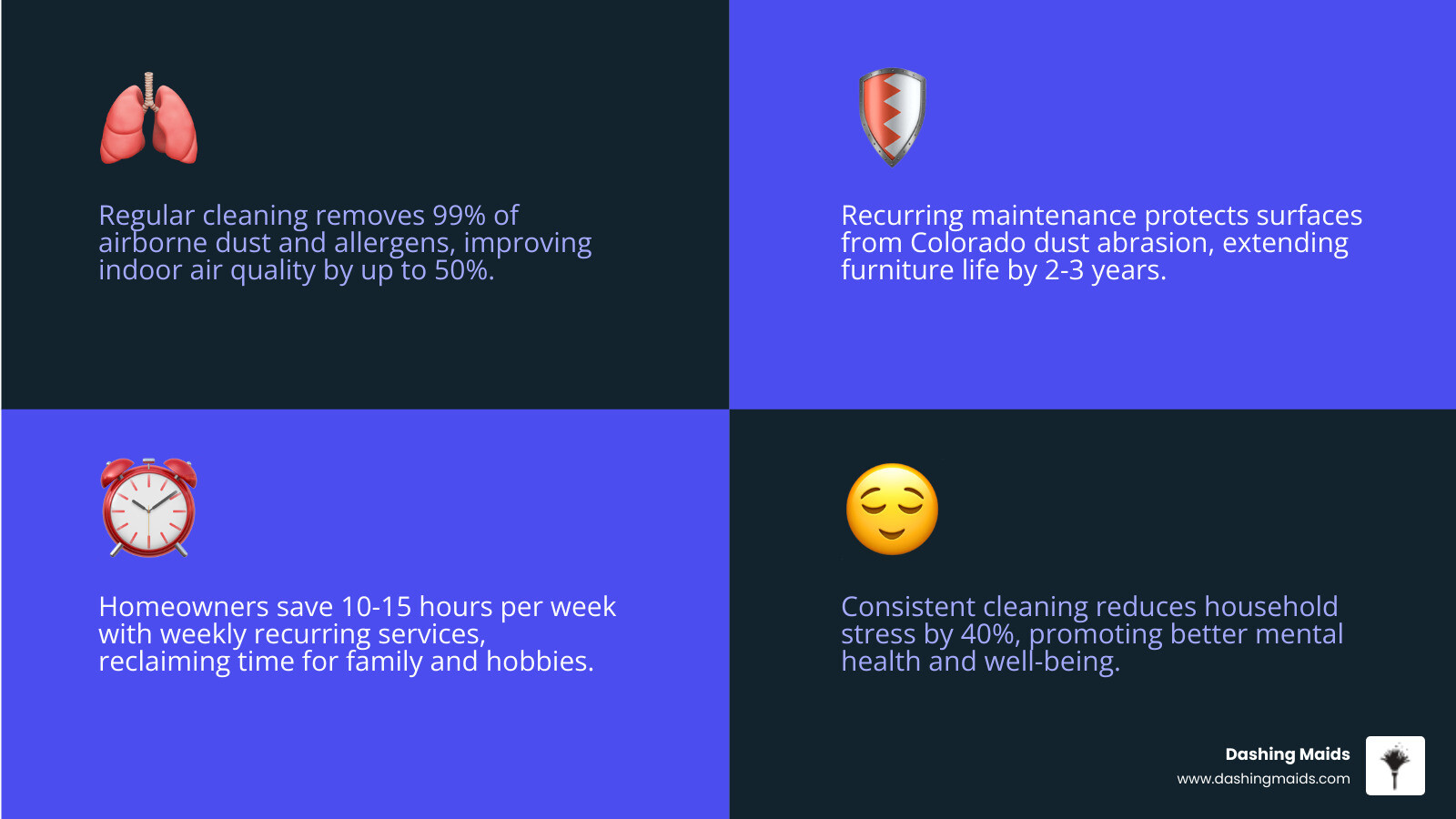 Regular cleaning removes 99% of airborne dust and allergens, improving indoor air quality by up to 50%.

Recurring maintenance protects surfaces from Colorado dust abrasion, extending furniture life by 2-3 years.

Homeowners save 10-15 hours per week with weekly recurring services, reclaiming time for family and hobbies.

Consistent cleaning reduces household stress by 40%, promoting better mental health and well-being.

Dashing Maids
www.dashingmaids.com