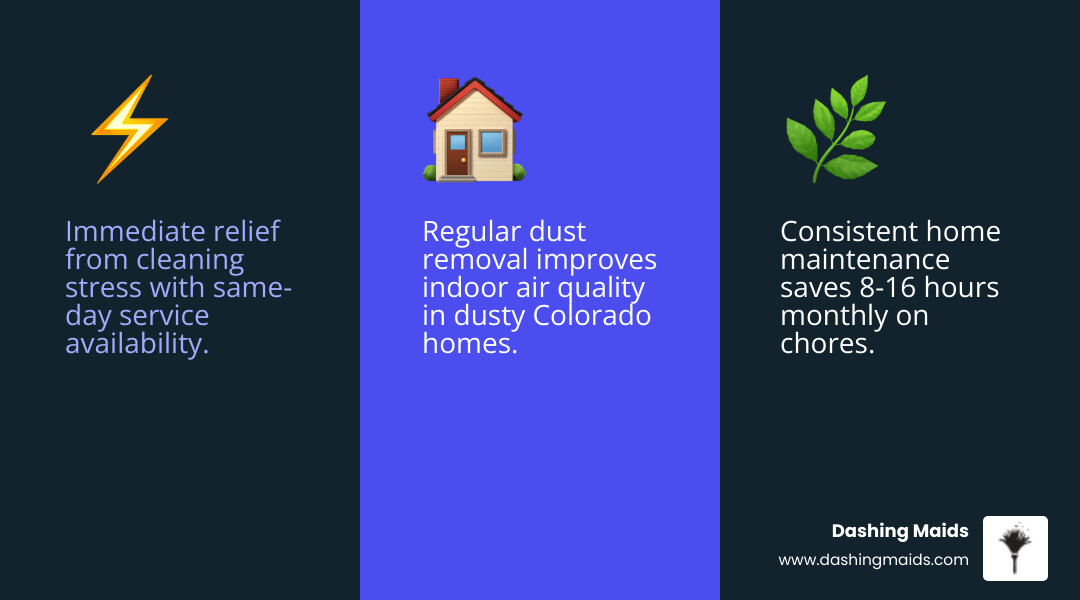 Immediate relief from cleaning stress with same-day service availability.

Regular dust removal improves indoor air quality in dusty Colorado homes.

Consistent home maintenance saves 8-16 hours monthly on chores.

Dashing Maids
www.dashingmaids.com