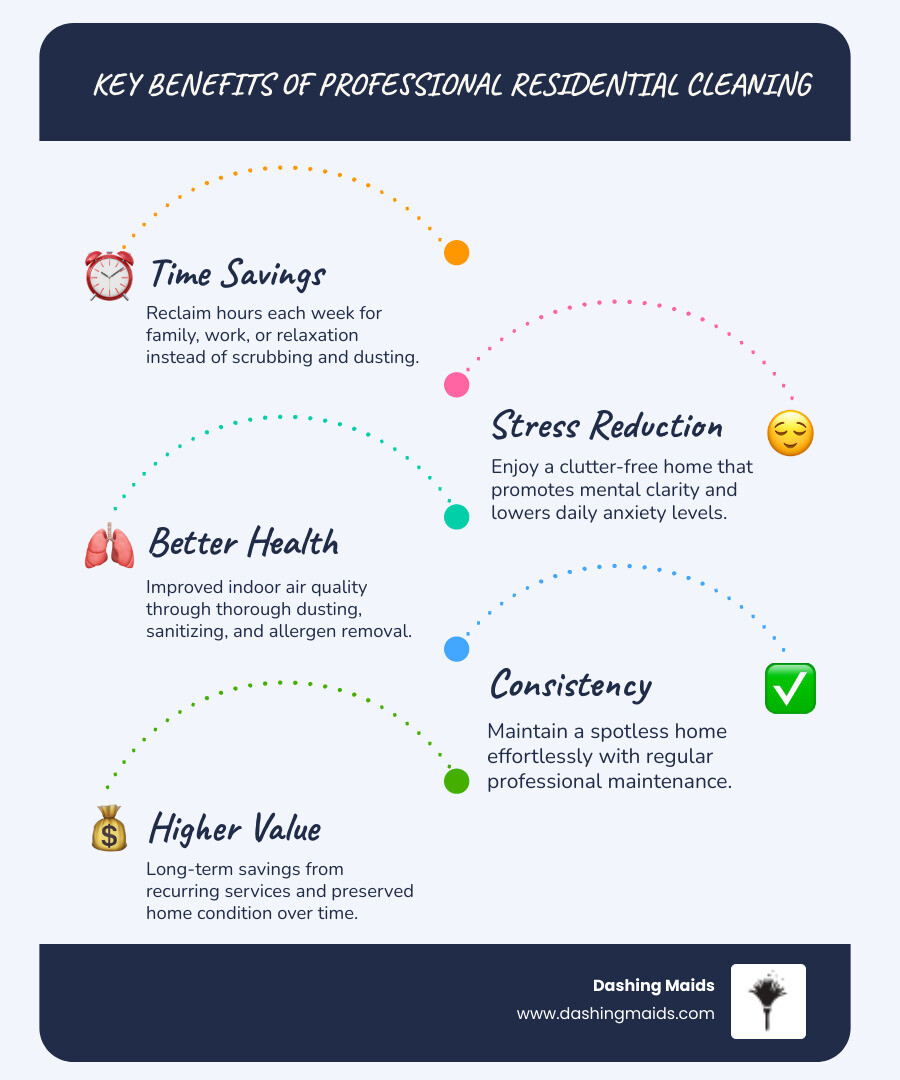 KEY BENEFITS OF PROFESSIONAL RESIDENTIAL CLEANING

Time Savings

Reclaim hours each week for family, work, or relaxation instead of scrubbing and dusting.

Stress Reduction

Enjoy a clutter-free home that promotes mental clarity and lowers daily anxiety levels.

Better Health

Improved indoor air quality through thorough dusting, sanitizing, and allergen removal.

Consistency

Maintain a spotless home effortlessly with regular professional maintenance.

Higher Value

Long-term savings from recurring services and preserved home condition over time.

Dashing Maids
www.dashingmaids.com