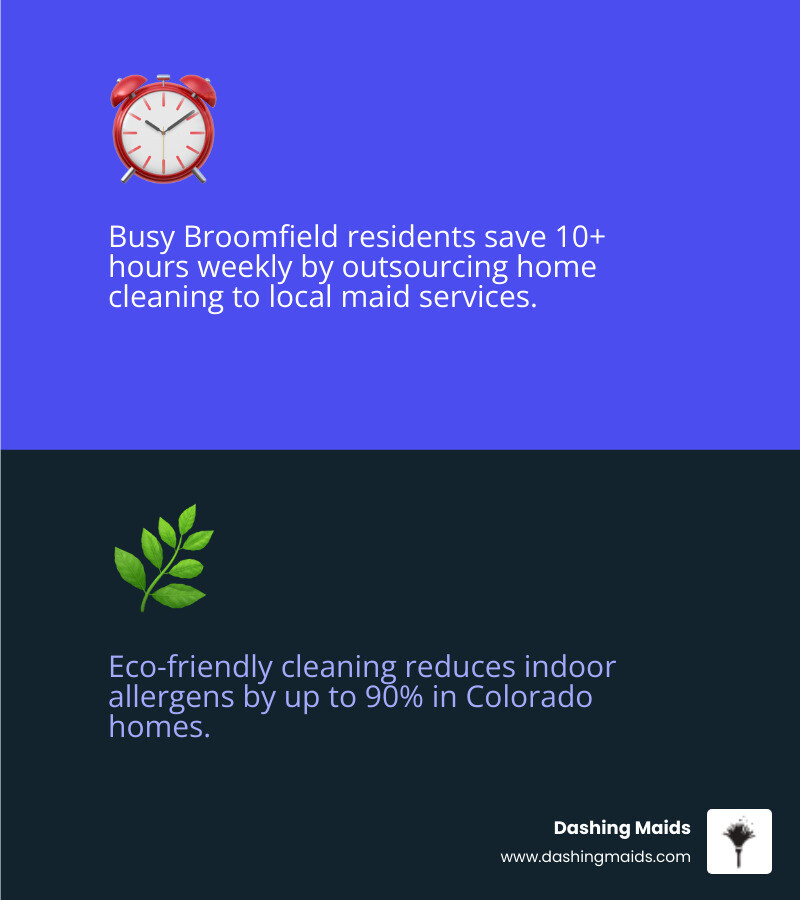 Busy Broomfield residents save 10+ hours weekly by outsourcing home cleaning to local maid services.

Eco-friendly cleaning reduces indoor allergens by up to 90% in Colorado homes.

Dashing Maids
www.dashingmaids.com