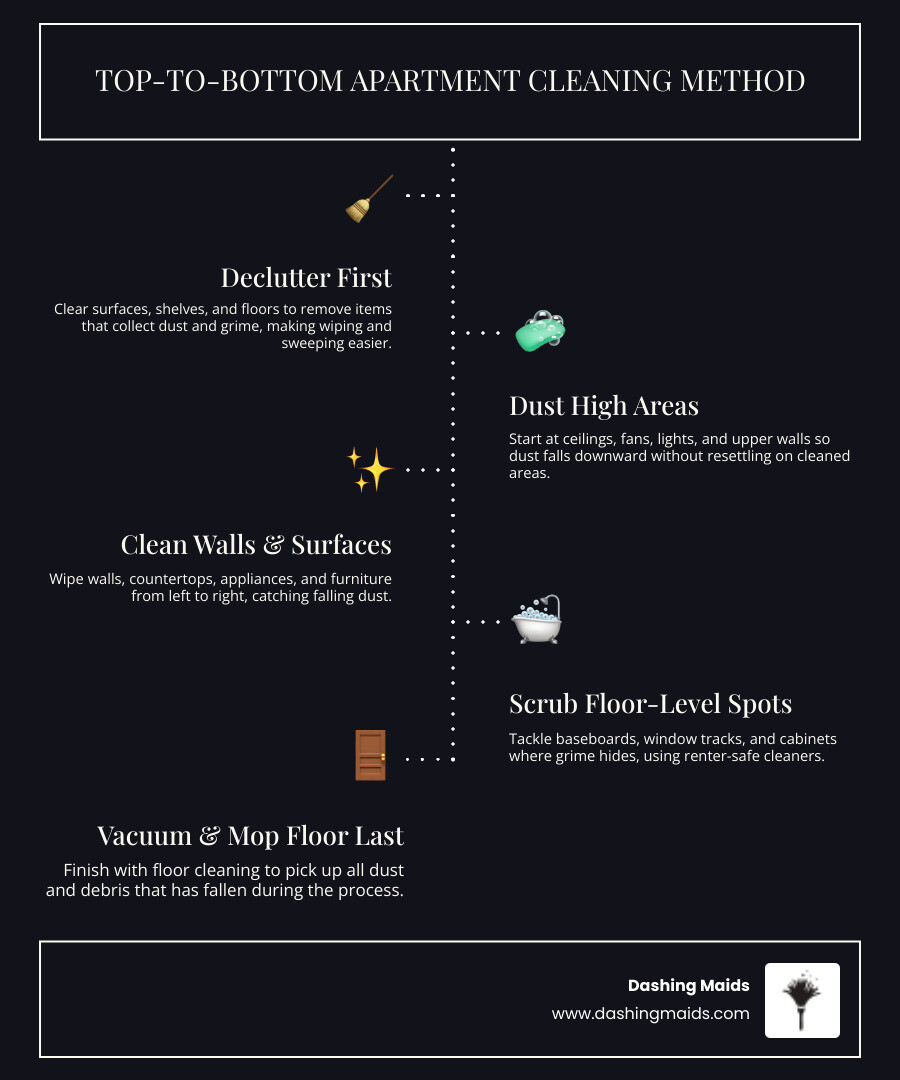 TOP-TO-BOTTOM APARTMENT CLEANING METHOD

Declutter First

Clear surfaces, shelves, and floors to remove items that collect dust and grime, making wiping and sweeping easier.

Dust High Areas

Start at ceilings, fans, lights, and upper walls so dust falls downward without resettling on cleaned areas.

Clean Walls & Surfaces

Wipe walls, countertops, appliances, and furniture from left to right, catching falling dust.

Scrub Floor-Level Spots

Tackle baseboards, window tracks, and cabinets where grime hides, using renter-safe cleaners.

Vacuum & Mop Floor Last

Finish with floor cleaning to pick up all dust and debris that has fallen during the process.

Dashing Maids
www.dashingmaids.com