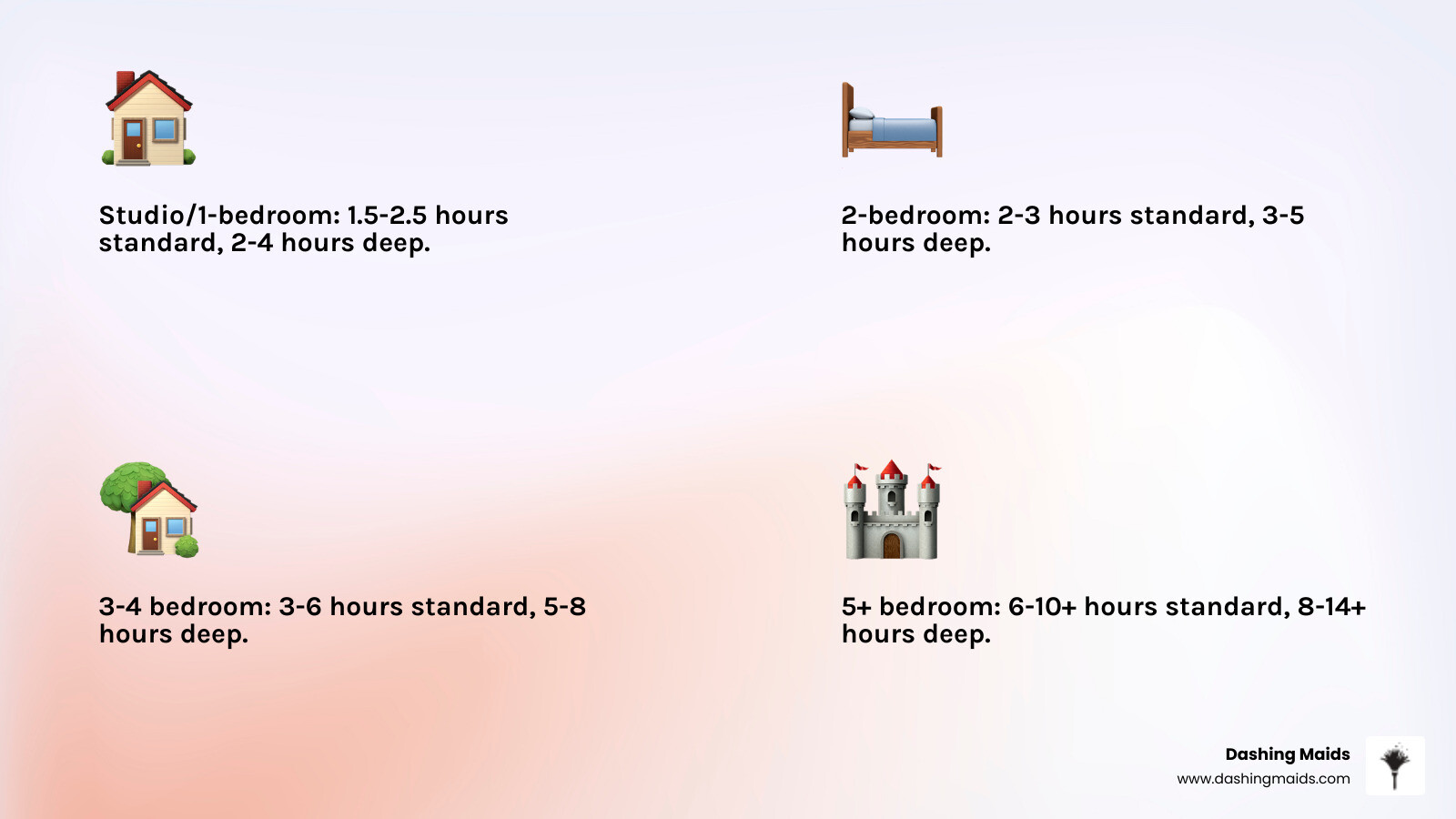 Studio/1-bedroom: 1.5-2.5 hours standard, 2-4 hours deep.

2-bedroom: 2-3 hours standard, 3-5 hours deep.

3-4 bedroom: 3-6 hours standard, 5-8 hours deep.

5+ bedroom: 6-10+ hours standard, 8-14+ hours deep.

Dashing Maids
www.dashingmaids.com