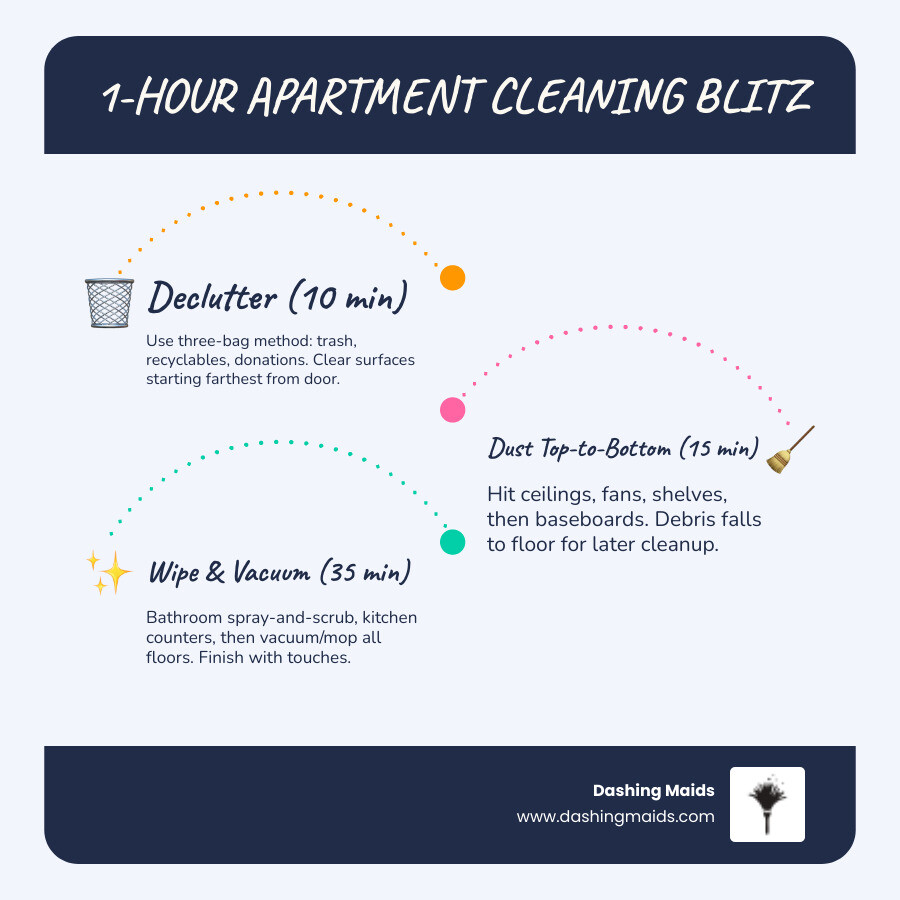 1-HOUR APARTMENT CLEANING BLITZ

Declutter (10 min)

Use three-bag method: trash, recyclables, donations. Clear surfaces starting farthest from door.

Dust Top-to-Bottom (15 min)

Hit ceilings, fans, shelves, then baseboards. Debris falls to floor for later cleanup.

Wipe & Vacuum (35 min)

Bathroom spray-and-scrub, kitchen counters, then vacuum/mop all floors. Finish with touches.

Dashing Maids
www.dashingmaids.com