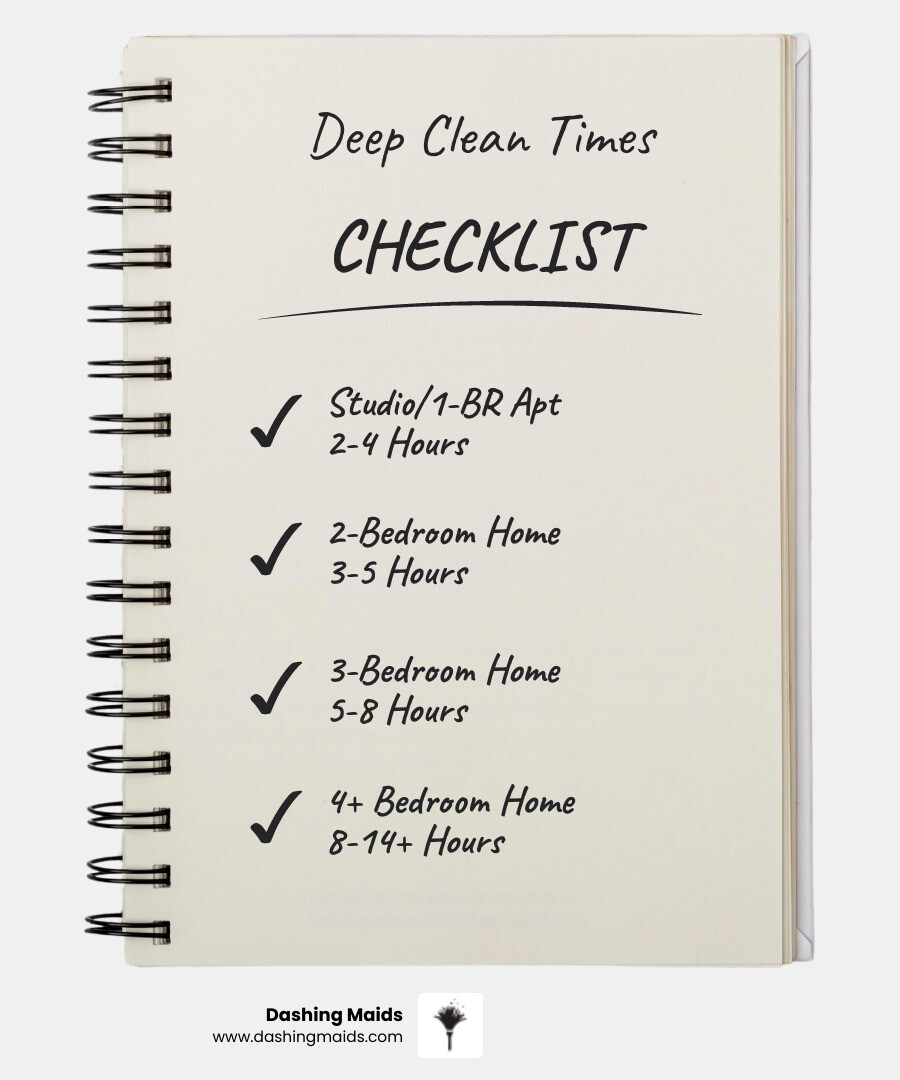 Deep Clean Times

CHECKLIST

✓ Studio/1-BR Apt
2-4 Hours

✓ 2-Bedroom Home
3-5 Hours

✓ 3-Bedroom Home
5-8 Hours

✓ 4+ Bedroom Home
8-14+ Hours

Dashing Maids
www.dashingmaids.com