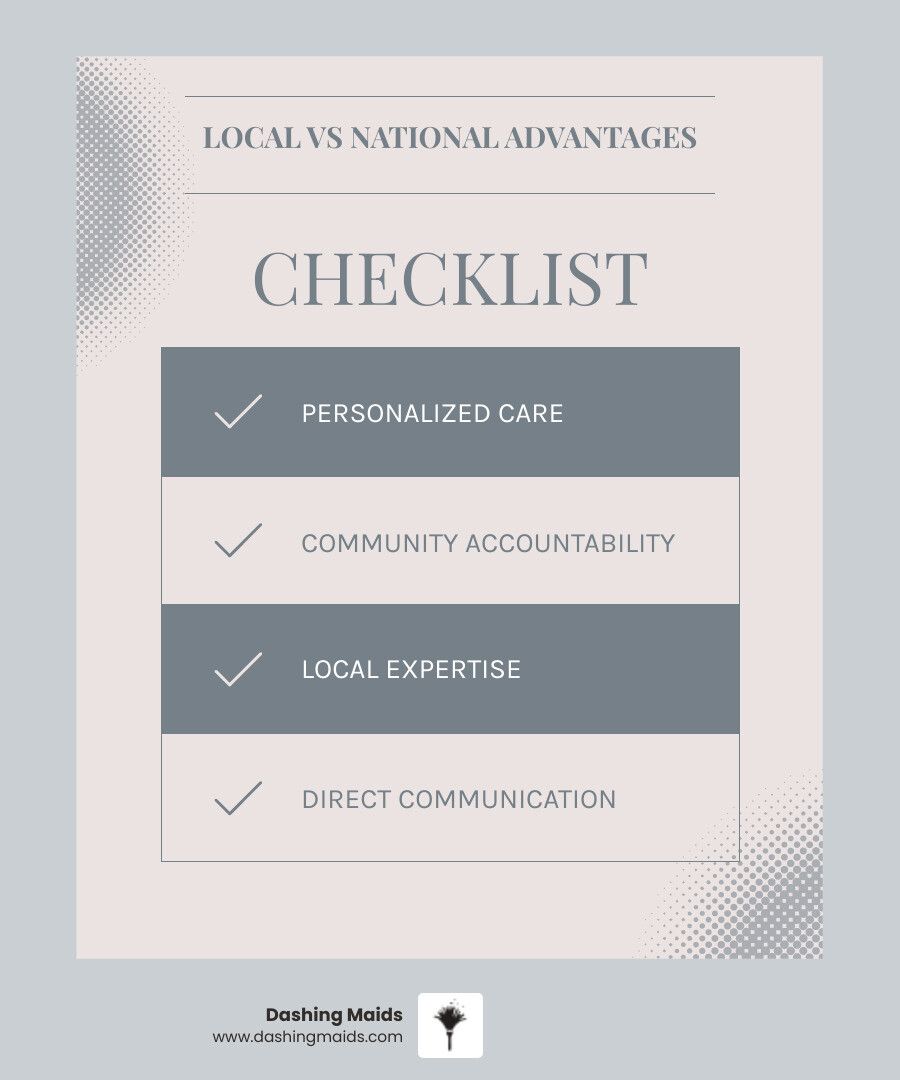 LOCAL VS NATIONAL ADVANTAGES

CHECKLIST

PERSONALIZED CARE

COMMUNITY ACCOUNTABILITY

LOCAL EXPERTISE

DIRECT COMMUNICATION

Dashing Maids
www.dashingmaids.com