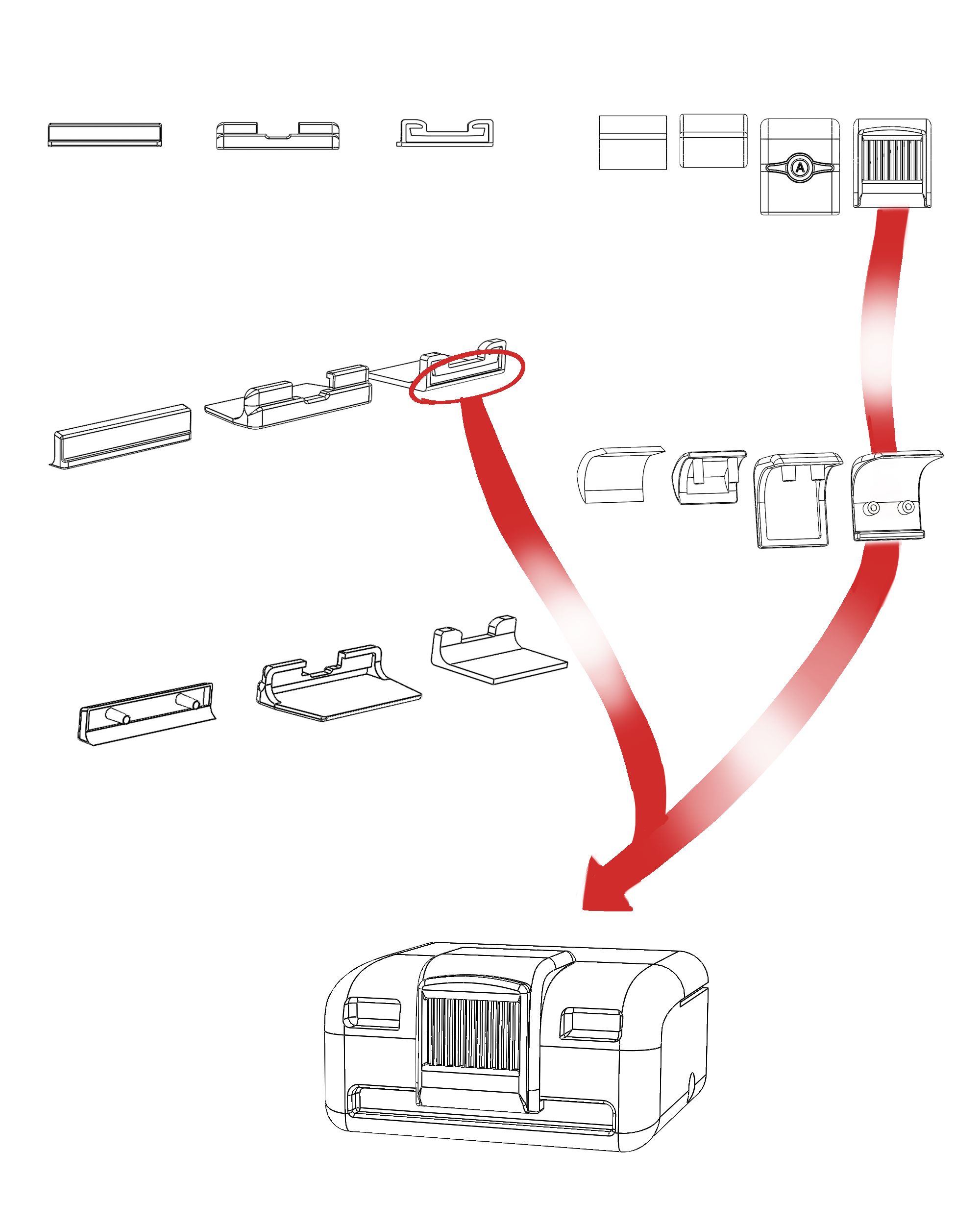 A