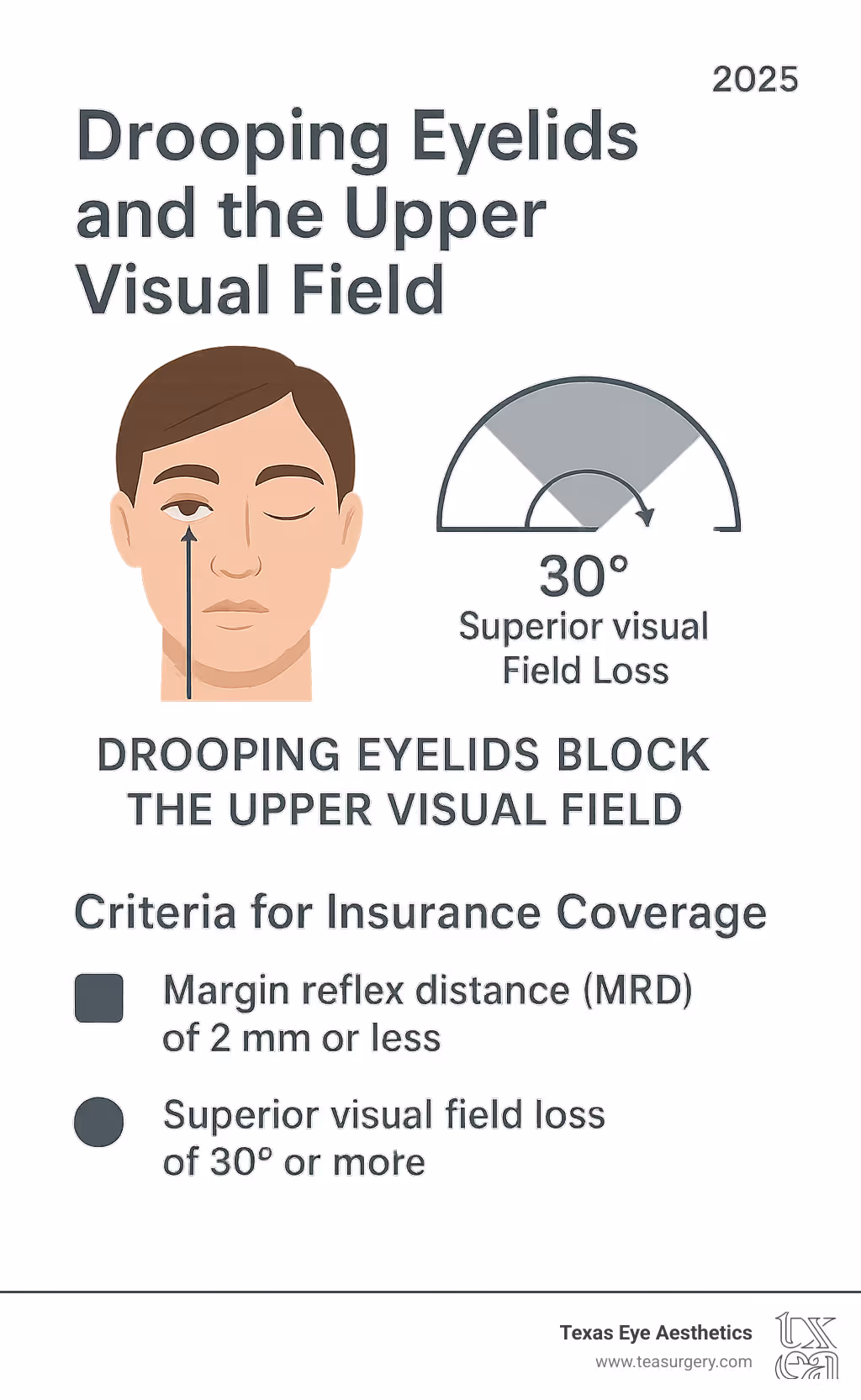 2025

Drooping Eyelids and the Upper Visual Field

30°
Superior visual Field Loss

DROOPING EYELIDS BLOCK THE UPPER VISUAL FIELD

Criteria for Insurance Coverage

Margin reflex distance (MRD) of 2 mm or less

Superior visual field loss of 30° or more

Texas Eye Aesthetics
www.teasurgery.com